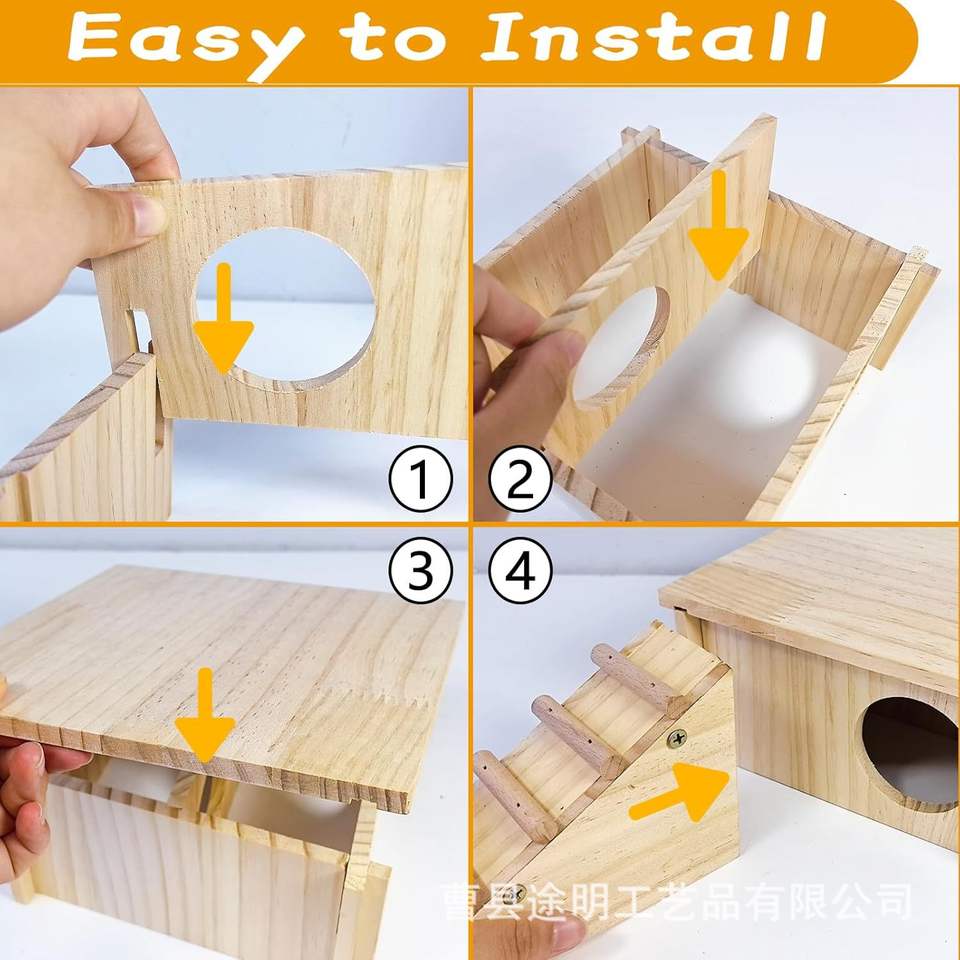 Easy to Install

①

②

③

④

曹县途明工艺品有限公司