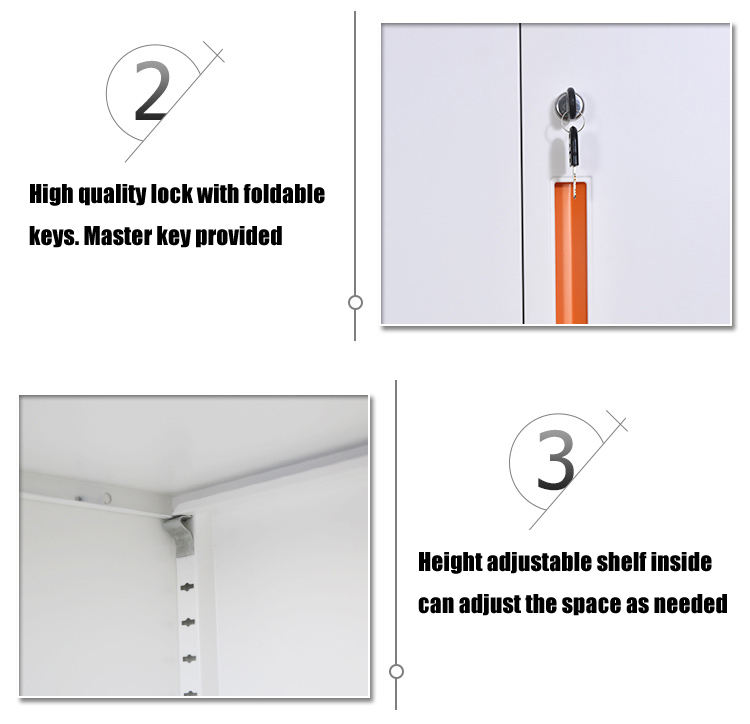 2

High quality lock with foldable keys. Master key provided

3

Height adjustable shelf inside can adjust the space as needed