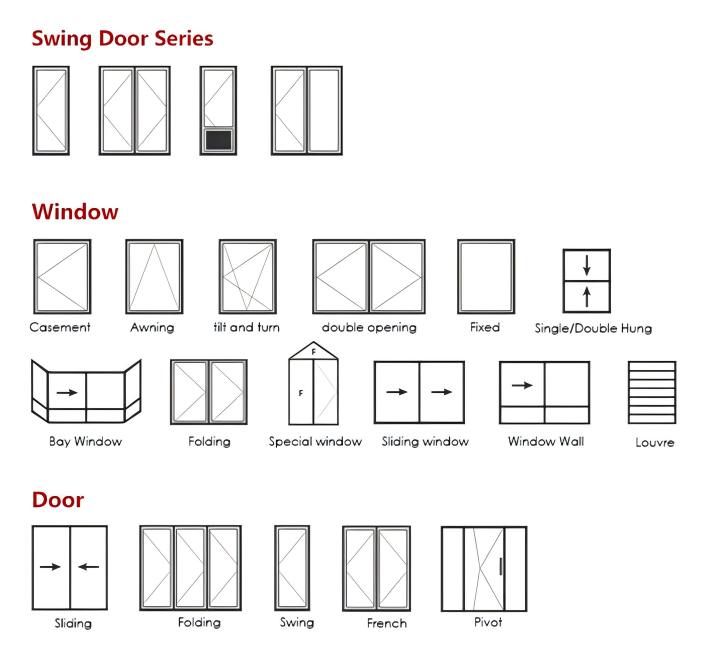 Swing Door Series

Window

Casement
Awning
tilt and turn
double opening
Fixed
Single/Double Hung

Bay Window
Folding
F
F
Special window
Sliding window
Window Wall
Louvre

Door

Sliding
Folding
Swing
French
Pivot