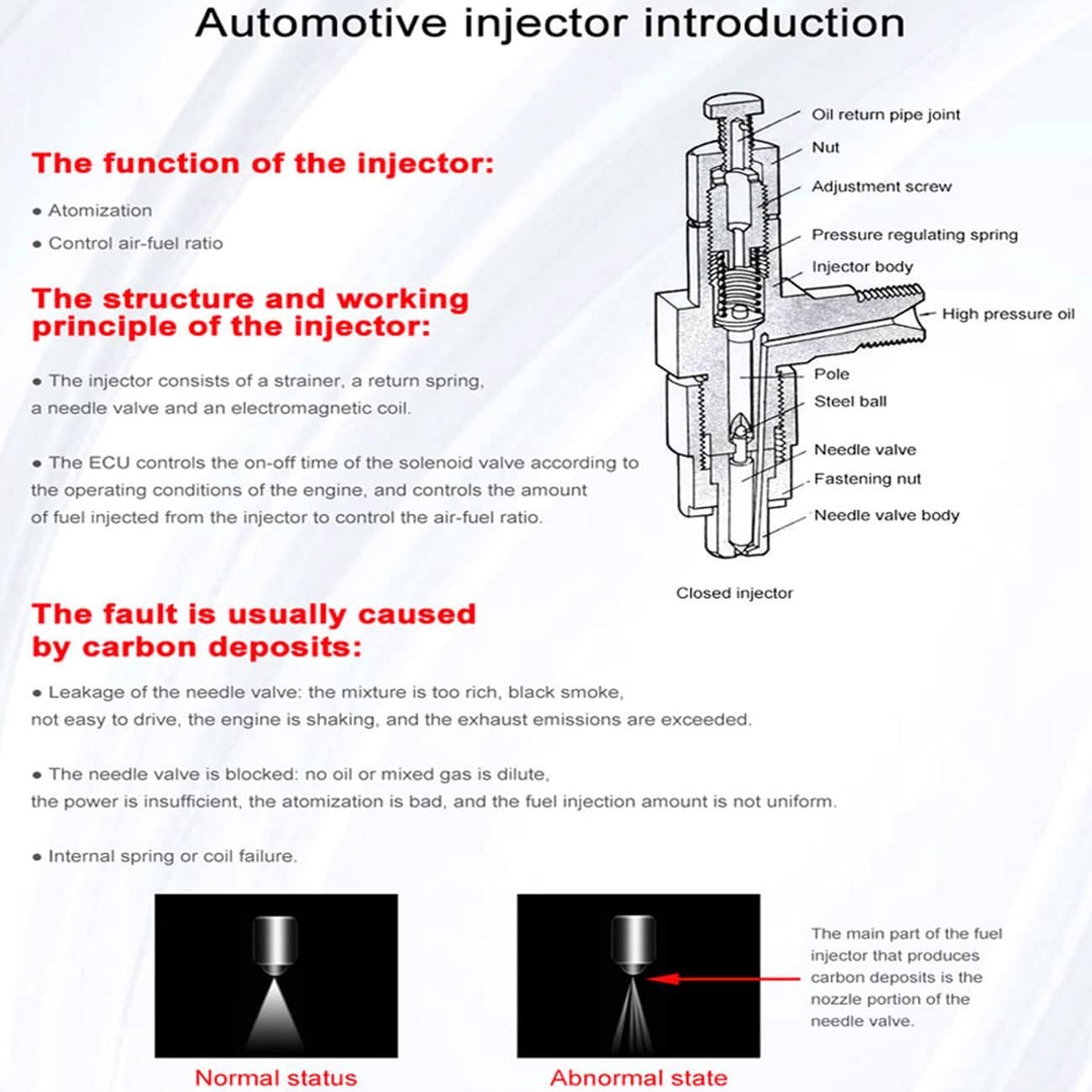 Automotive injector introduction

The function of the injector:

● Atomization

● Control air-fuel ratio

The structure and working principle of the injector:

● The injector consists of a strainer, a return spring, a needle valve and an electromagnetic coil.

● The ECU controls the on-off time of the solenoid valve according to the operating conditions of the engine, and controls the amount of fuel injected from the injector to control the air-fuel ratio.

Oil return pipe joint
Nut
Adjustment screw
Pressure regulating spring
Injector body
High pressure oil
Pole
Steel ball
Needle valve
Fastening nut
Needle valve body

Closed injector

The fault is usually caused by carbon deposits:

● Leakage of the needle valve: the mixture is too rich, black smoke, not easy to drive, the engine is shaking, and the exhaust emissions are exceeded.

● The needle valve is blocked: no oil or mixed gas is dilute, the power is insufficient, the atomization is bad, and the fuel injection amount is not uniform.

● Internal spring or coil failure.

Normal status

Abnormal state

The main part of the fuel injector that produces carbon deposits is the nozzle portion of the needle valve.