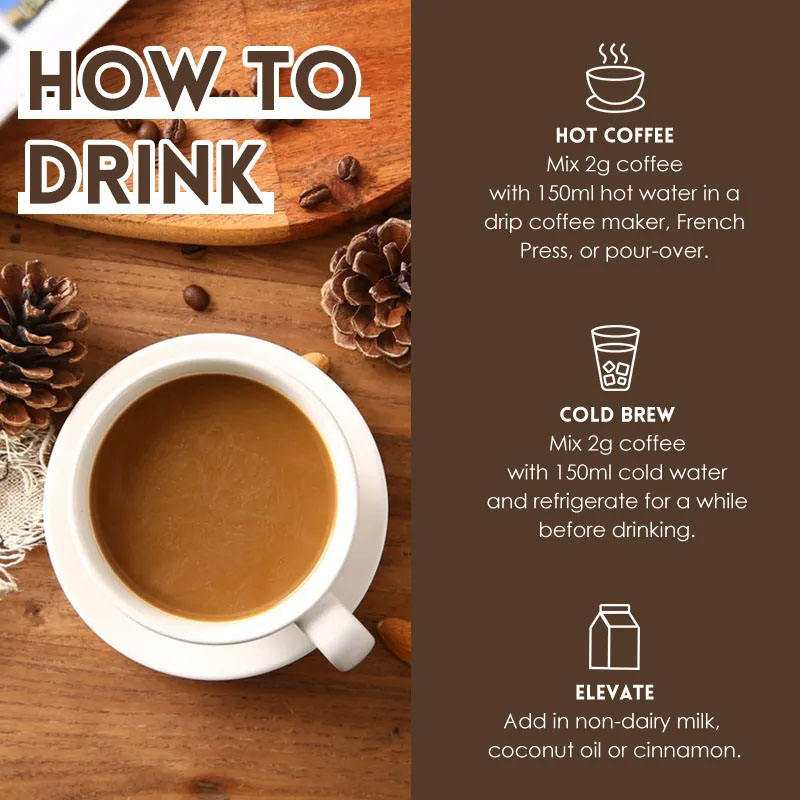 HOW TO DRINK

HOT COFFEE
Mix 2g coffee with 150ml hot water in a drip coffee maker, French Press, or pour-over.

COLD BREW
Mix 2g coffee with 150ml cold water and refrigerate for a while before drinking.

ELEVATE
Add in non-dairy milk, coconut oil or cinnamon.