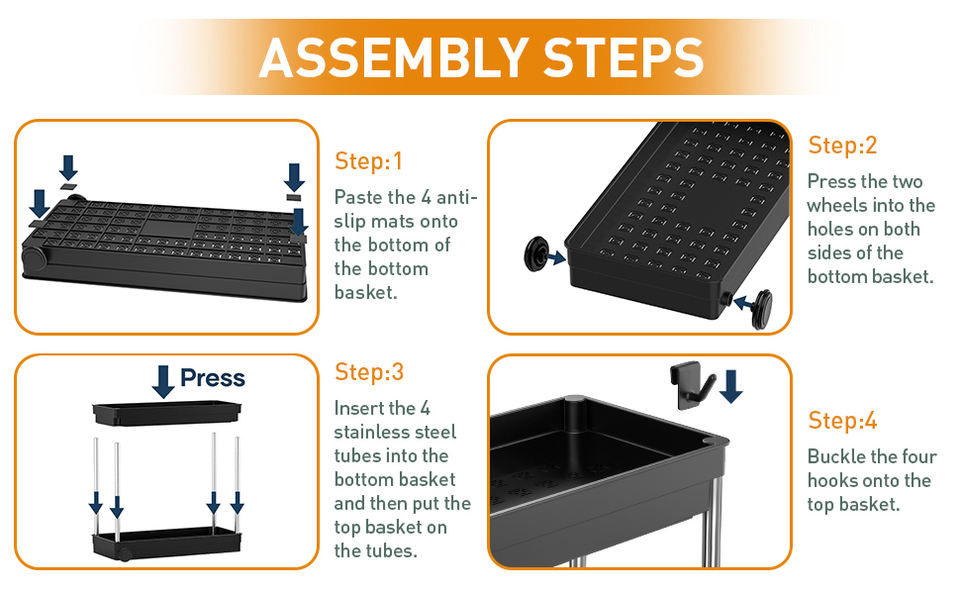 ASSEMBLY STEPS

Step:1
Paste the 4 anti-slip mats onto the bottom of the bottom basket.

Step:2
Press the two wheels into the holes on both sides of the bottom basket.

Press

Step:3
Insert the 4 stainless steel tubes into the bottom basket and then put the top basket on the tubes.

Step:4
Buckle the four hooks onto the top basket.