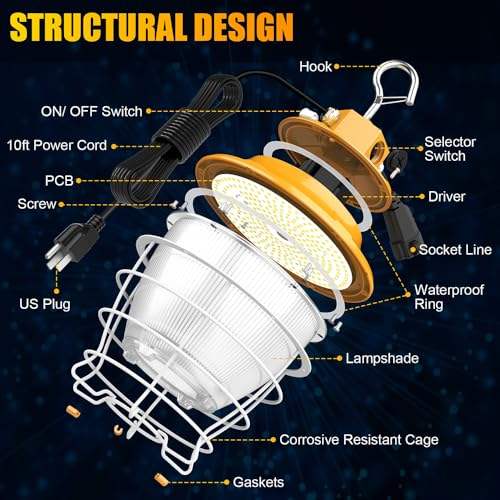 STRUCTURAL DESIGN

Hook

ON/ OFF Switch

10ft Power Cord

PCB

Screw

US Plug

Selector Switch

Driver

Socket Line

Waterproof Ring

Lampshade

Corrosive Resistant Cage

Gaskets