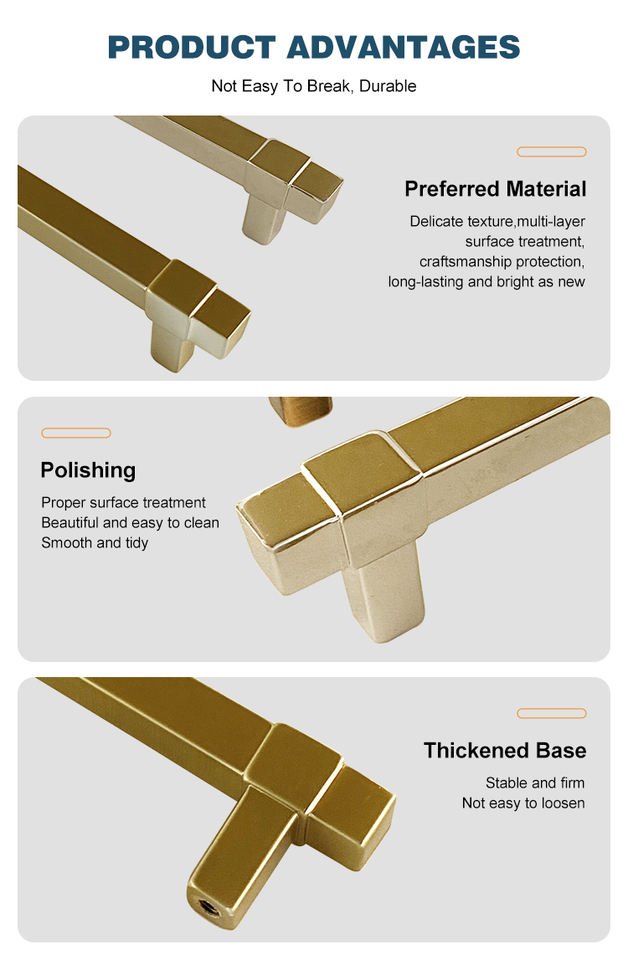 PRODUCT ADVANTAGES

Not Easy To Break, Durable

Preferred Material

Delicate texture,multi-layer surface treatment, craftsmanship protection, long-lasting and bright as new

Polishing

Proper surface treatment
Beautiful and easy to clean
Smooth and tidy

Thickened Base

Stable and firm
Not easy to loosen