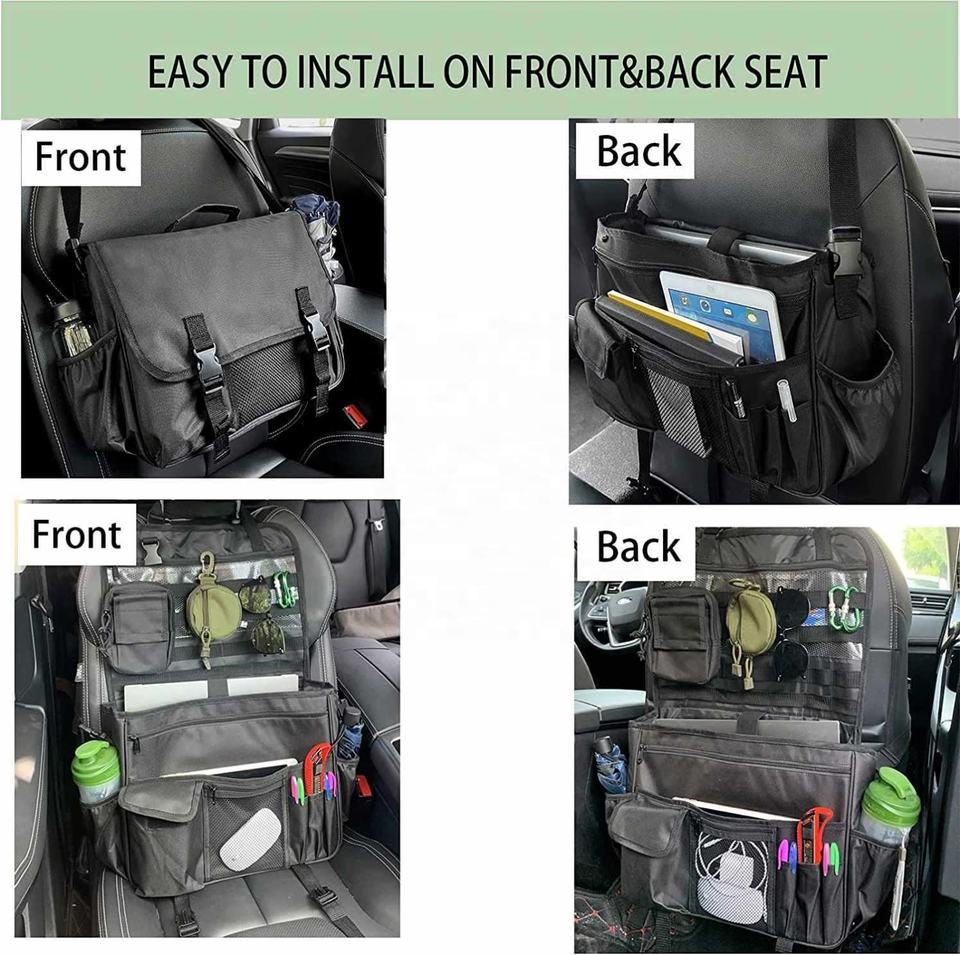 EASY TO INSTALL ON FRONT&BACK SEAT

Front

Back

Front

Back