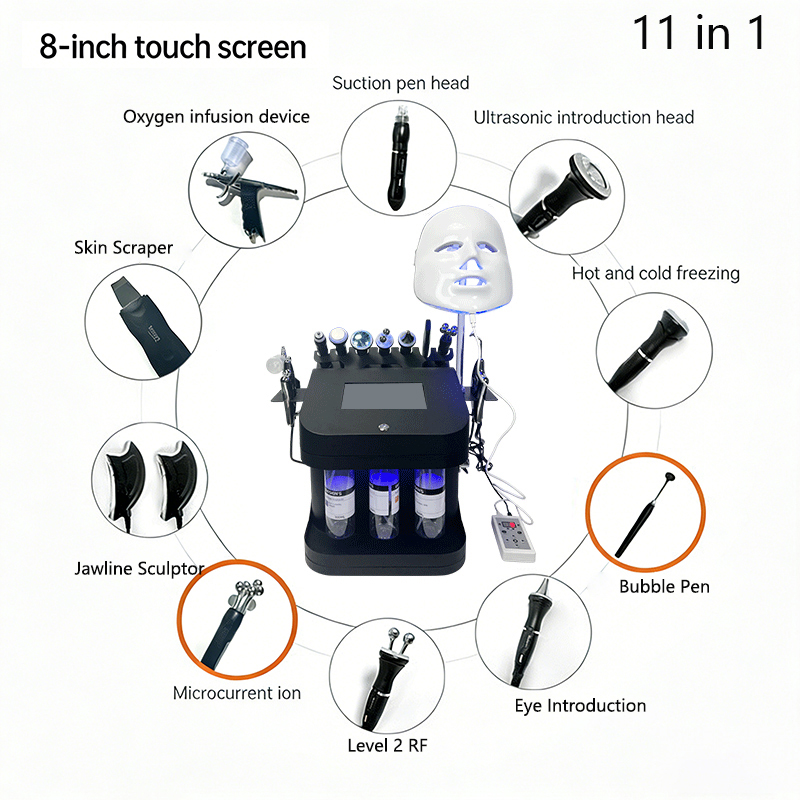 8-inch touch screen

11 in 1

Suction pen head

Oxygen infusion device

Ultrasonic introduction head

Skin Scraper

Hot and cold freezing

Jawline Sculptor

Bubble Pen

Microcurrent ion

Eye Introduction

Level 2 RF