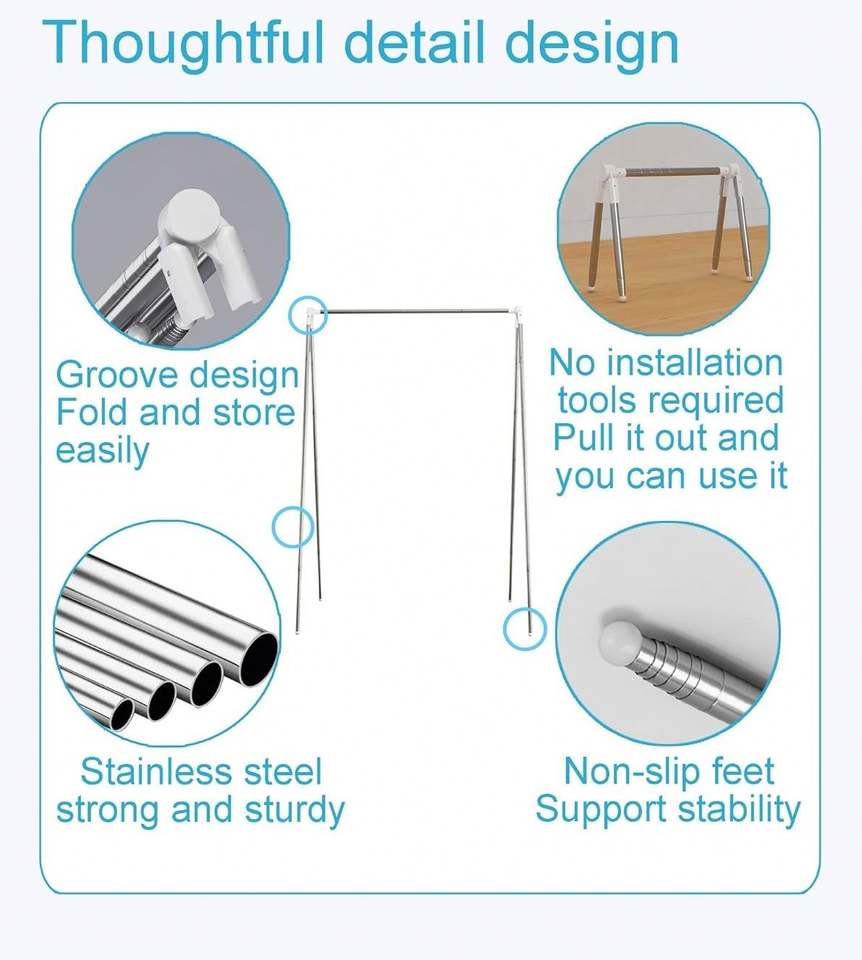 Thoughtful detail design

Groove design
Fold and store easily

No installation tools required
Pull it out and you can use it

Stainless steel strong and sturdy

Non-slip feet
Support stability