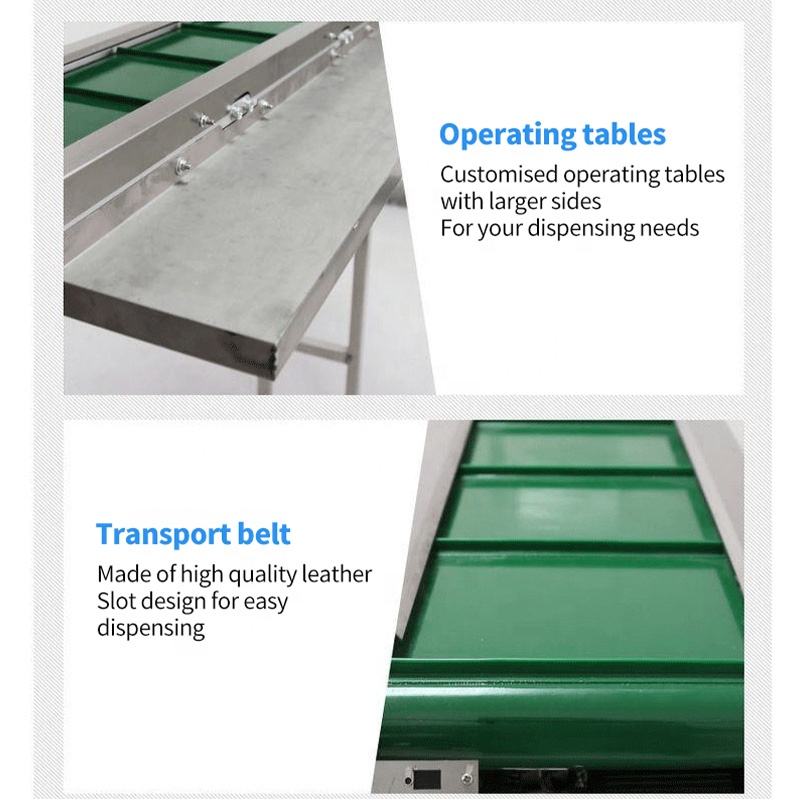 Operating tables
Customised operating tables
with larger sides
For your dispensing needs

Transport belt
Made of high quality leather
Slot design for easy
dispensing