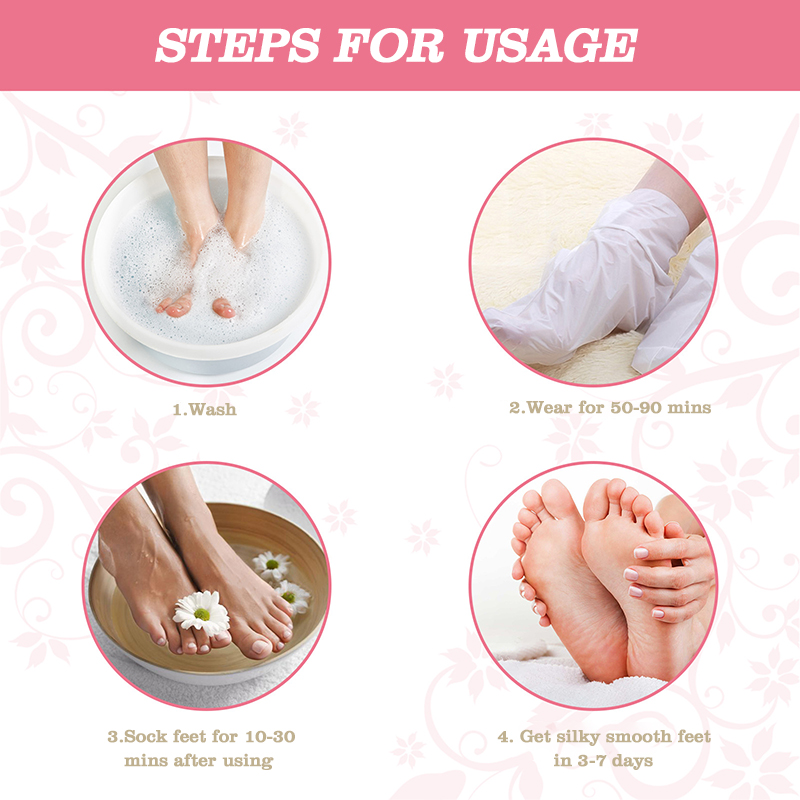 STEPS FOR USAGE

1.Wash

2.Wear for 50-90 mins

3.Sock feet for 10-30 mins after using

4. Get silky smooth feet in 3-7 days