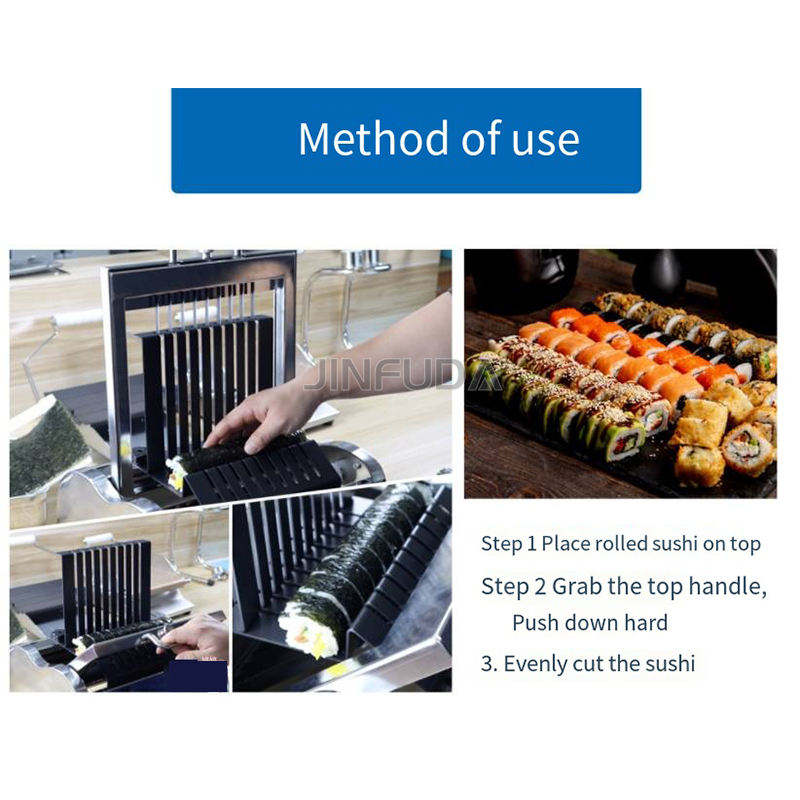 Method of use

JINFUDA

Step 1 Place rolled sushi on top

Step 2 Grab the top handle, Push down hard

3. Evenly cut the sushi