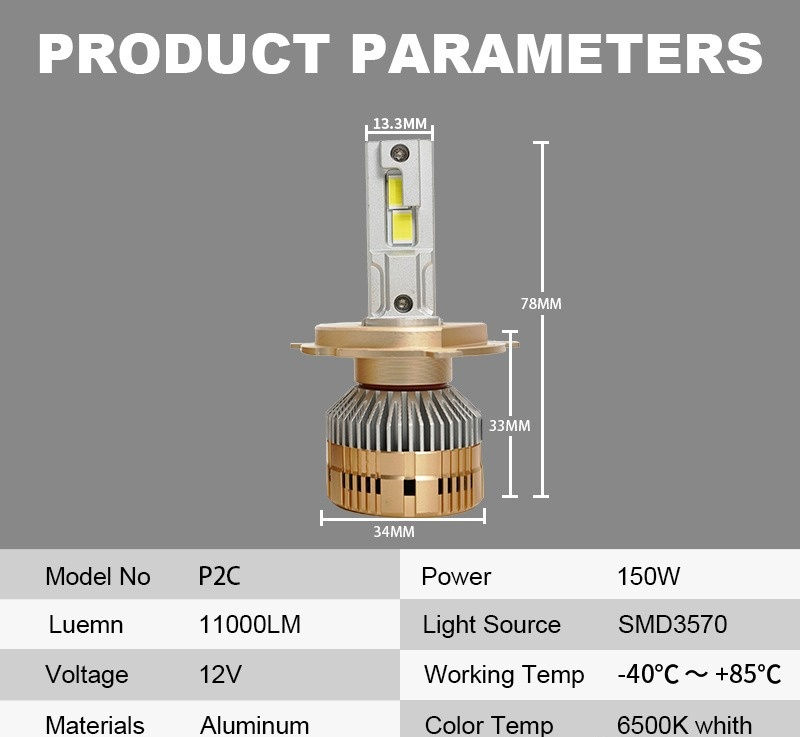 PRODUCT PARAMETERS

13.3MM

78MM

33MM

34MM

| Model No | P2C | Power | 150W |
|---|---|---|---|
| Luemn | 11000LM | Light Source | SMD3570 |
| Voltage | 12V | Working Temp | -40℃ ~ +85℃ |
| Materials | Aluminum | Color Temp | 6500K whith |