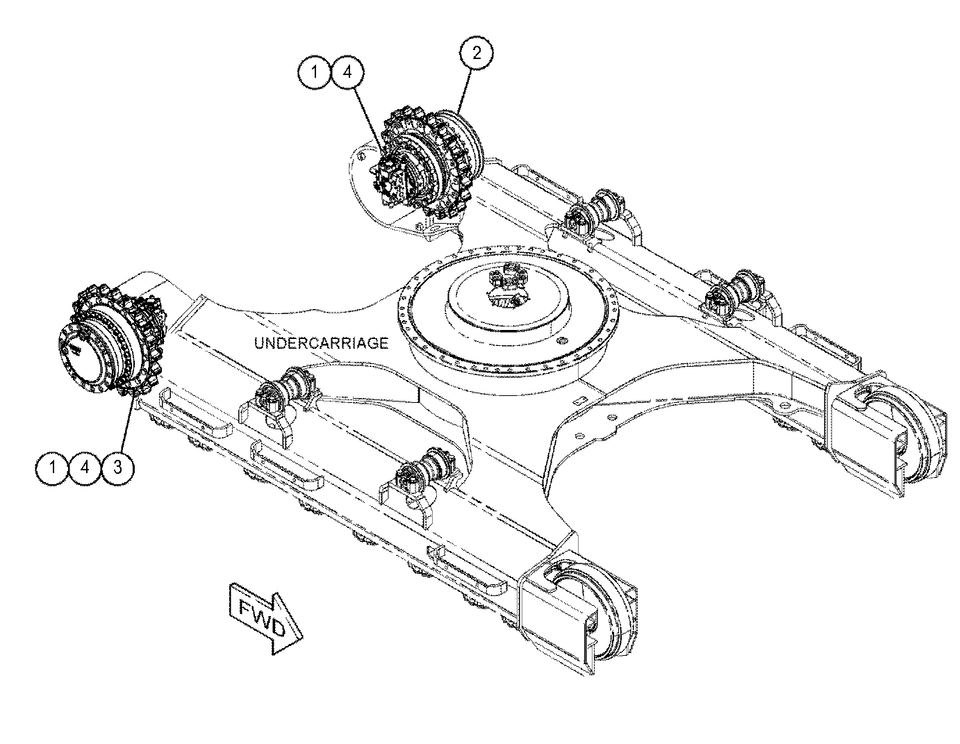 1 4

2

UNDERCARRIAGE

1 4 3

FWD