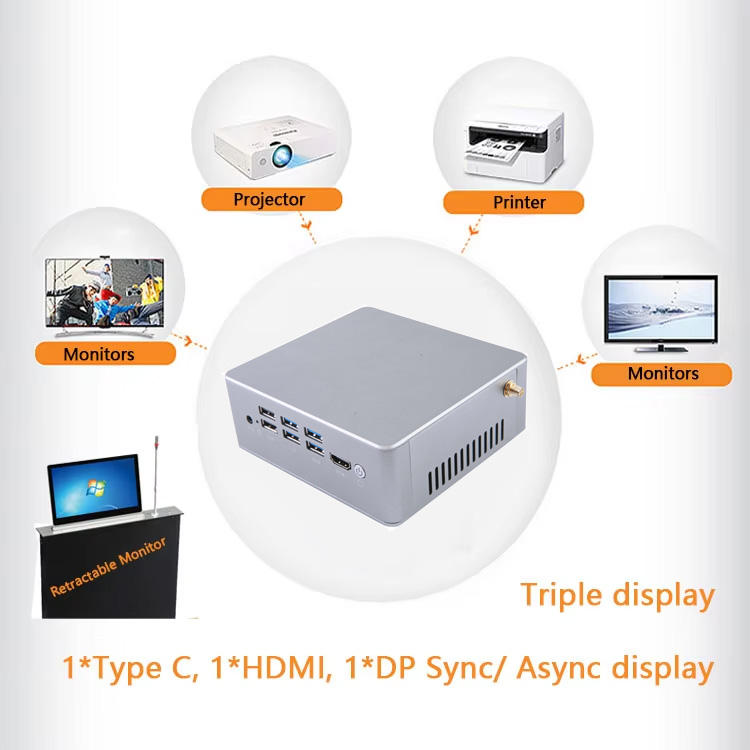 Projector

Printer

Monitors

Monitors

Retractable Monitor

Triple display

1*Type C, 1*HDMI, 1*DP Sync/ Async display