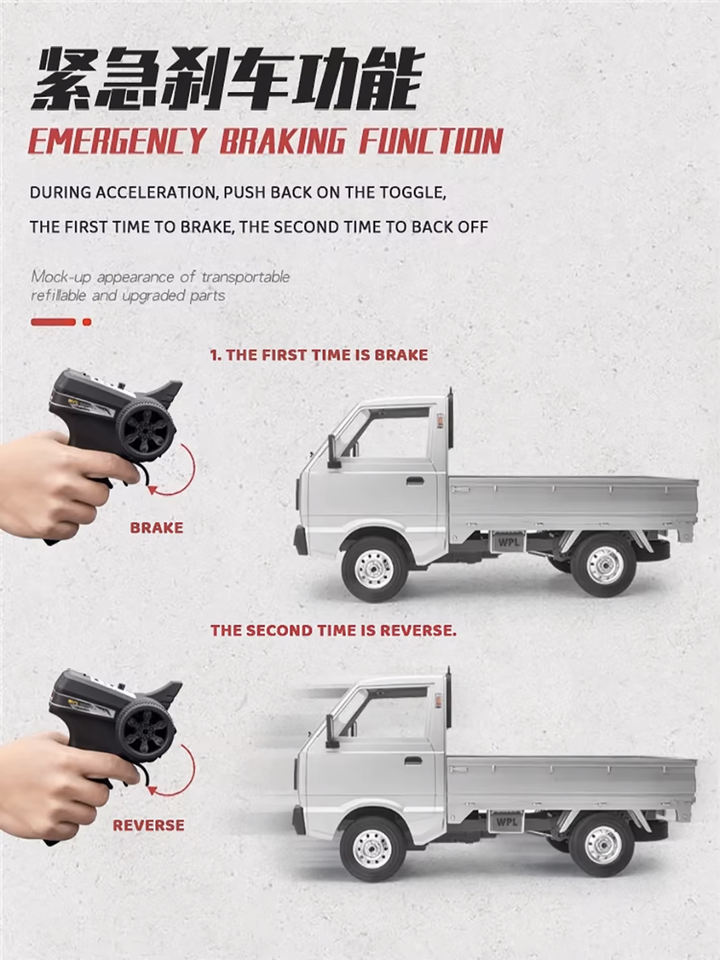 紧急刹车功能
EMERGENCY BRAKING FUNCTION

DURING ACCELERATION, PUSH BACK ON THE TOGGLE,
THE FIRST TIME TO BRAKE, THE SECOND TIME TO BACK OFF

Mock-up appearance of transportable refillable and upgraded parts

1. THE FIRST TIME IS BRAKE

BRAKE

WPL

THE SECOND TIME IS REVERSE.

REVERSE

WPL