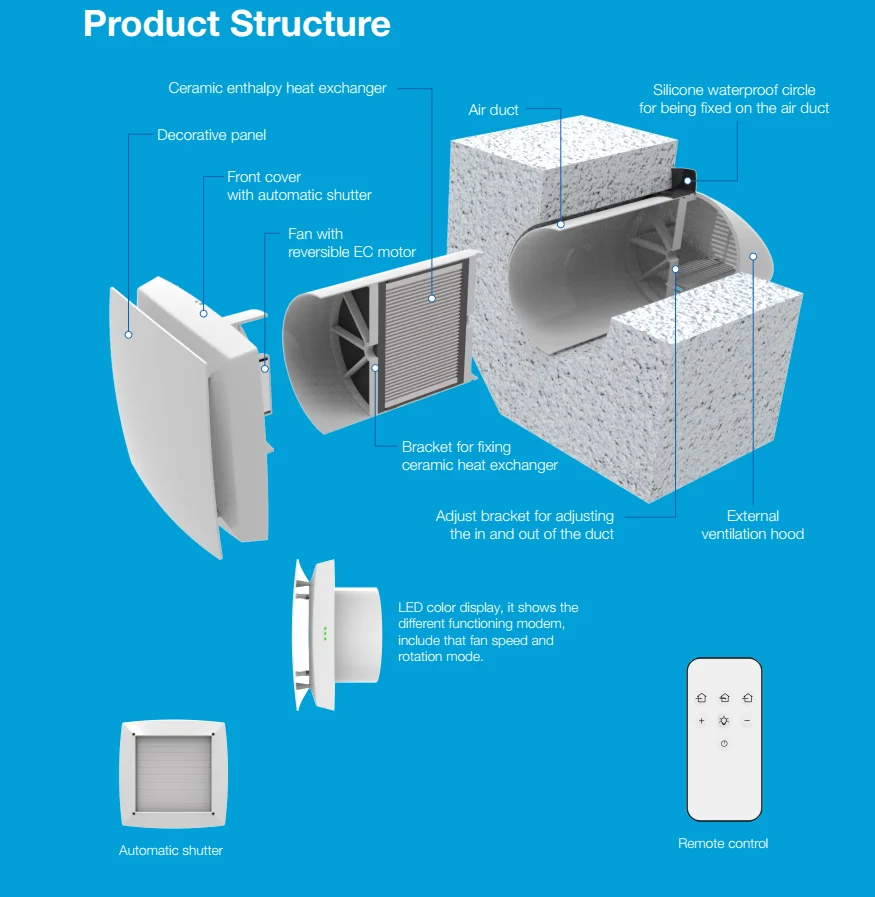 Product Structure

Ceramic enthalpy heat exchanger

Air duct

Silicone waterproof circle for being fixed on the air duct

Decorative panel

Front cover with automatic shutter

Fan with reversible EC motor

Bracket for fixing ceramic heat exchanger

Adjust bracket for adjusting the in and out of the duct

External ventilation hood

LED color display, it shows the different functioning modem, include that fan speed and rotation mode.

+

−

Automatic shutter

Remote control