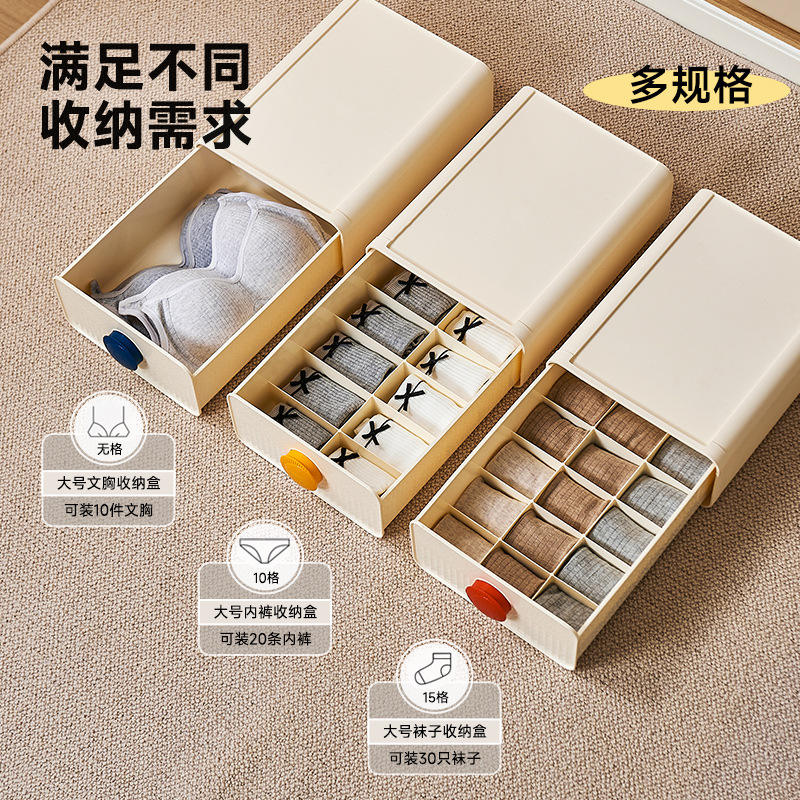 满足不同
收纳需求

多规格

无格
大号文胸收纳盒
可装10件文胸

10格
大号内裤收纳盒
可装20条内裤

15格
大号袜子收纳盒
可装30只袜子