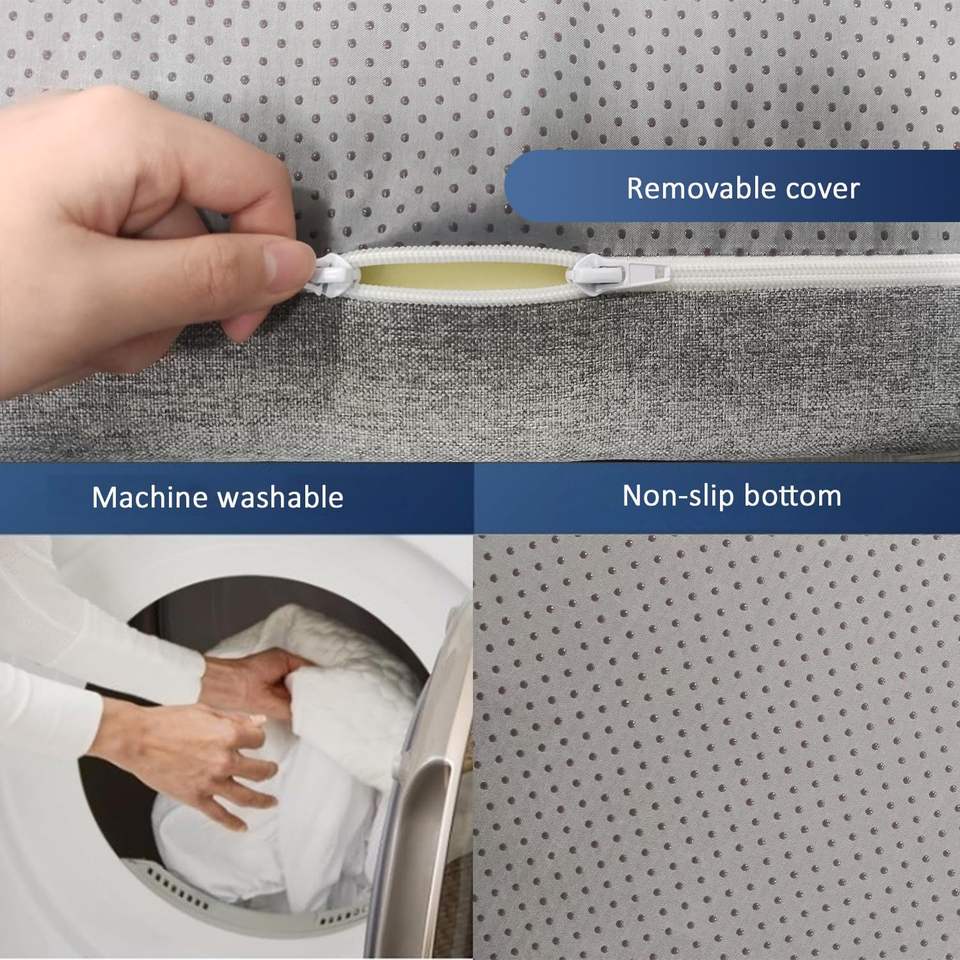 Removable cover

Machine washable

Non-slip bottom