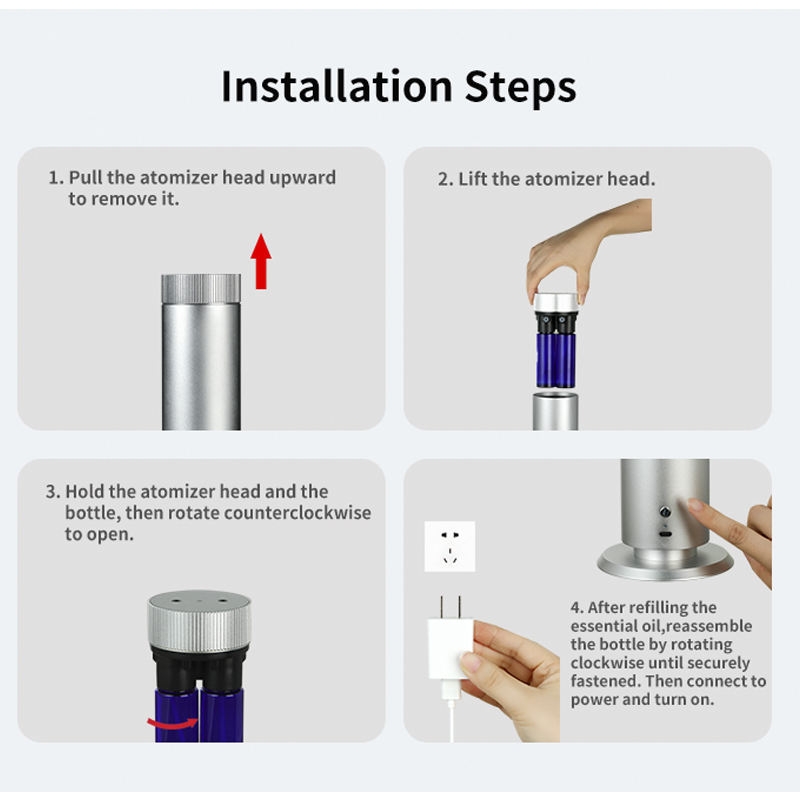 Installation Steps

1. Pull the atomizer head upward to remove it.

2. Lift the atomizer head.

3. Hold the atomizer head and the bottle, then rotate counterclockwise to open.

4. After refilling the essential oil,reassemble the bottle by rotating clockwise until securely fastened. Then connect to power and turn on.