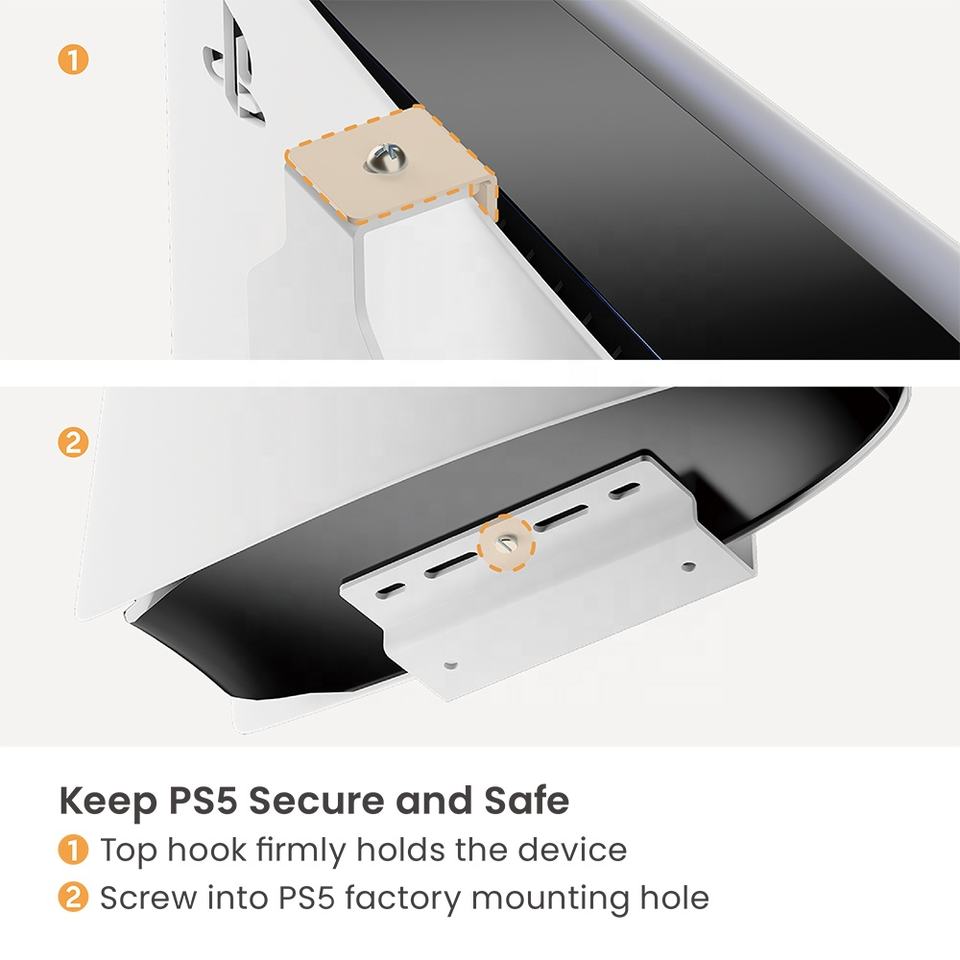 1

2

Keep PS5 Secure and Safe
1 Top hook firmly holds the device
2 Screw into PS5 factory mounting hole