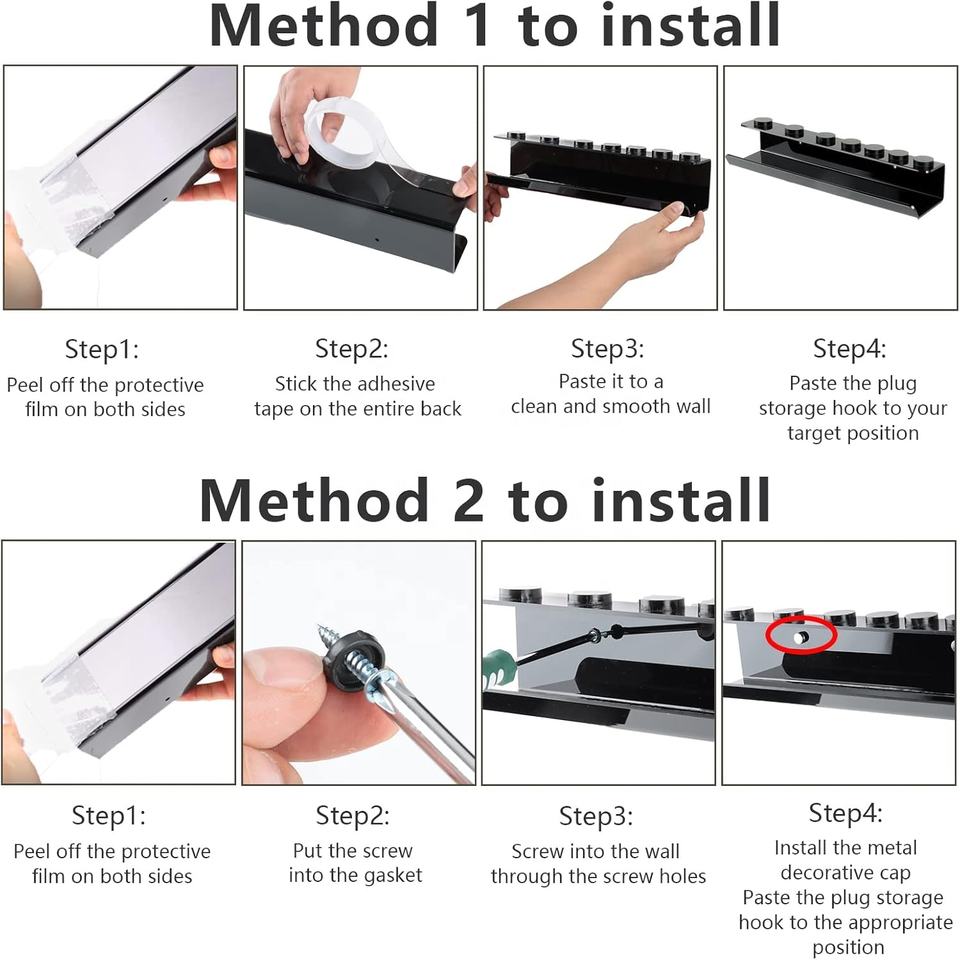 Method 1 to install

Step1:
Peel off the protective film on both sides

Step2:
Stick the adhesive tape on the entire back

Step3:
Paste it to a clean and smooth wall

Step4:
Paste the plug storage hook to your target position

Method 2 to install

Step1:
Peel off the protective film on both sides

Step2:
Put the screw into the gasket

Step3:
Screw into the wall through the screw holes

Step4:
Install the metal decorative cap
Paste the plug storage hook to the appropriate position