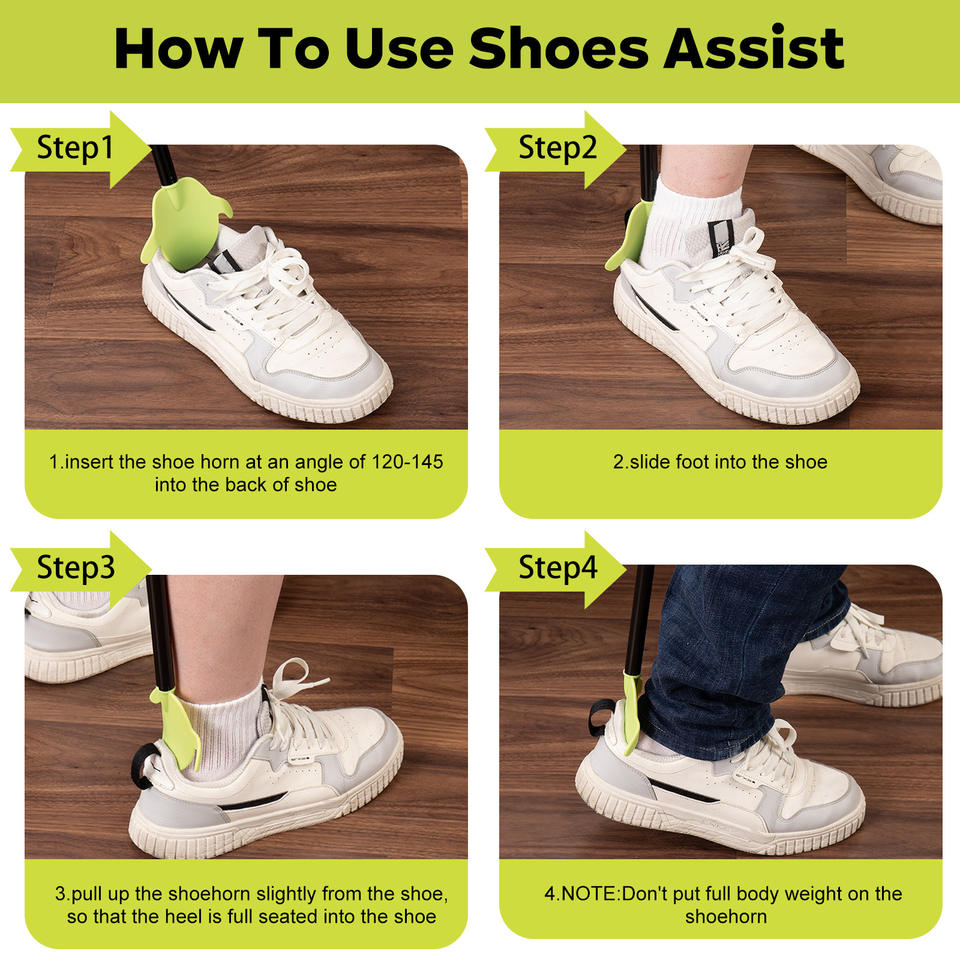 How To Use Shoes Assist

Step1

1.insert the shoe horn at an angle of 120-145 into the back of shoe

Step2

2.slide foot into the shoe

Step3

3.pull up the shoehorn slightly from the shoe, so that the heel is full seated into the shoe

Step4

4.NOTE:Don't put full body weight on the shoehorn