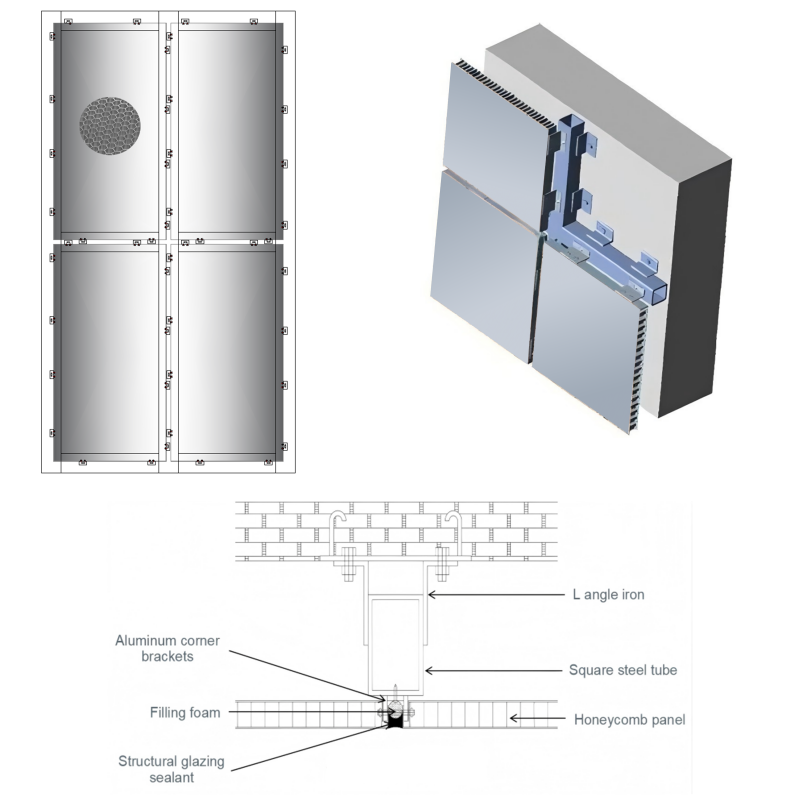 L angle iron

Aluminum corner brackets

Square steel tube

Filling foam

Honeycomb panel

Structural glazing sealant