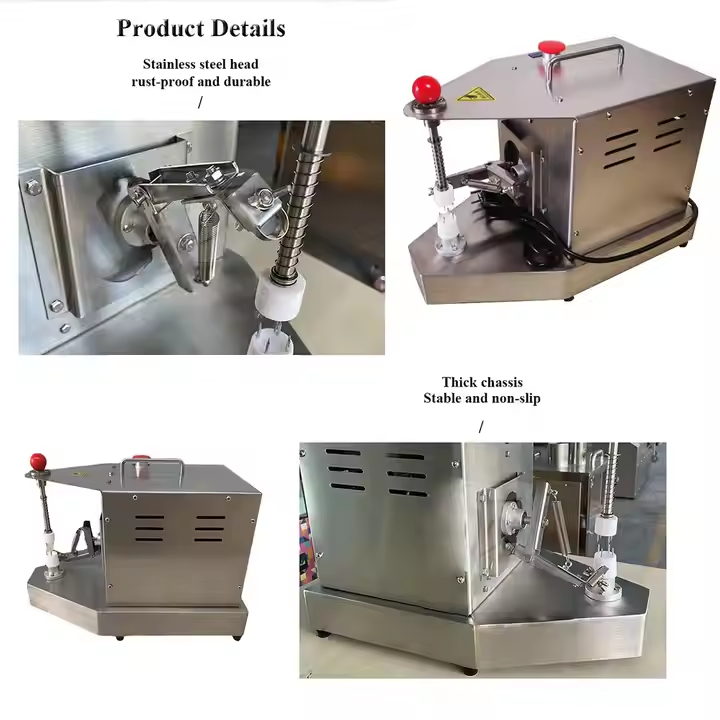 Product Details

Stainless steel head
rust-proof and durable

/

Thick chassis
Stable and non-slip

/