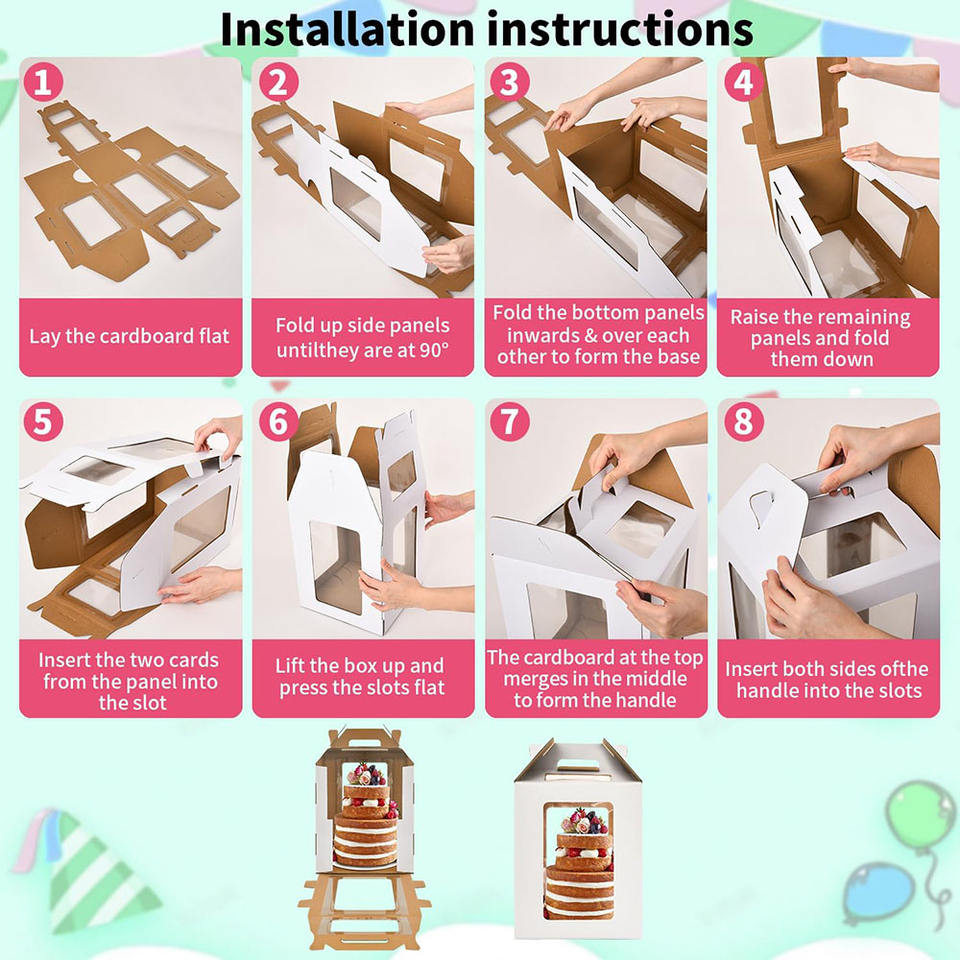 Installation instructions

1
Lay the cardboard flat

2
Fold up side panels untilthey are at 90°

3
Fold the bottom panels inwards & over each other to form the base

4
Raise the remaining panels and fold them down

5
Insert the two cards from the panel into the slot

6
Lift the box up and press the slots flat

7
The cardboard at the top merges in the middle to form the handle

8
Insert both sides ofthe handle into the slots