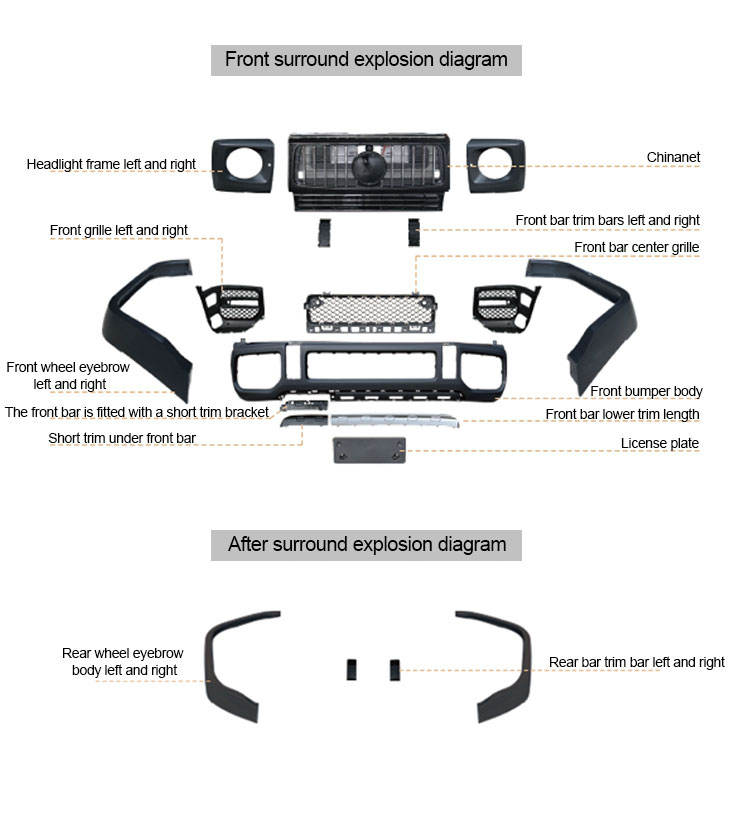 Front surround explosion diagram

Headlight frame left and right

Chinanet

Front grille left and right

Front bar trim bars left and right

Front bar center grille

Front wheel eyebrow left and right

Front bumper body

The front bar is fitted with a short trim bracket

Front bar lower trim length

Short trim under front bar

License plate

After surround explosion diagram

Rear wheel eyebrow body left and right

Rear bar trim bar left and right