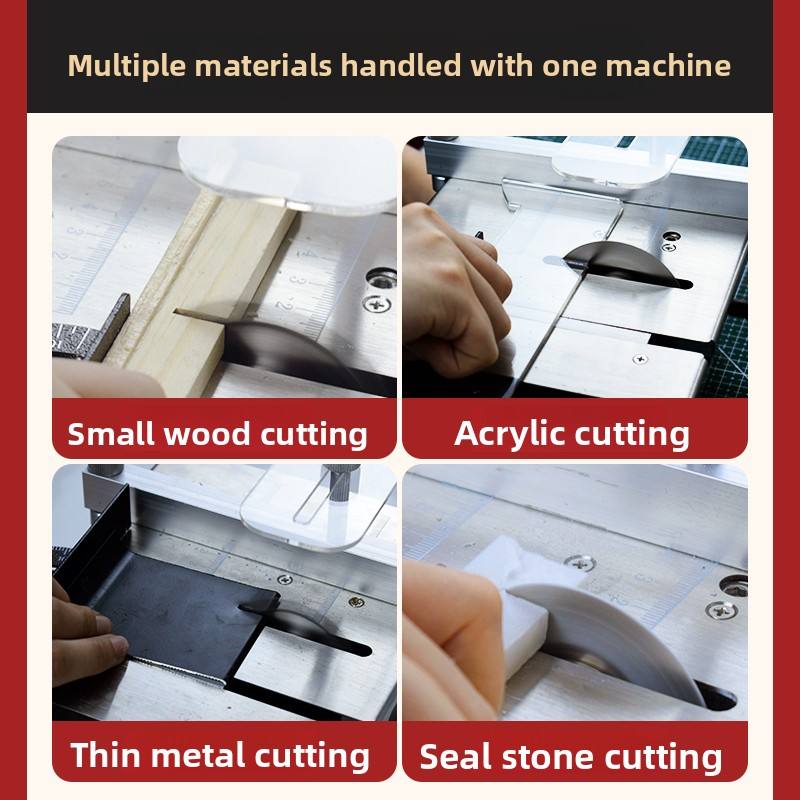 Multiple materials handled with one machine

Small wood cutting

Acrylic cutting

Thin metal cutting

Seal stone cutting