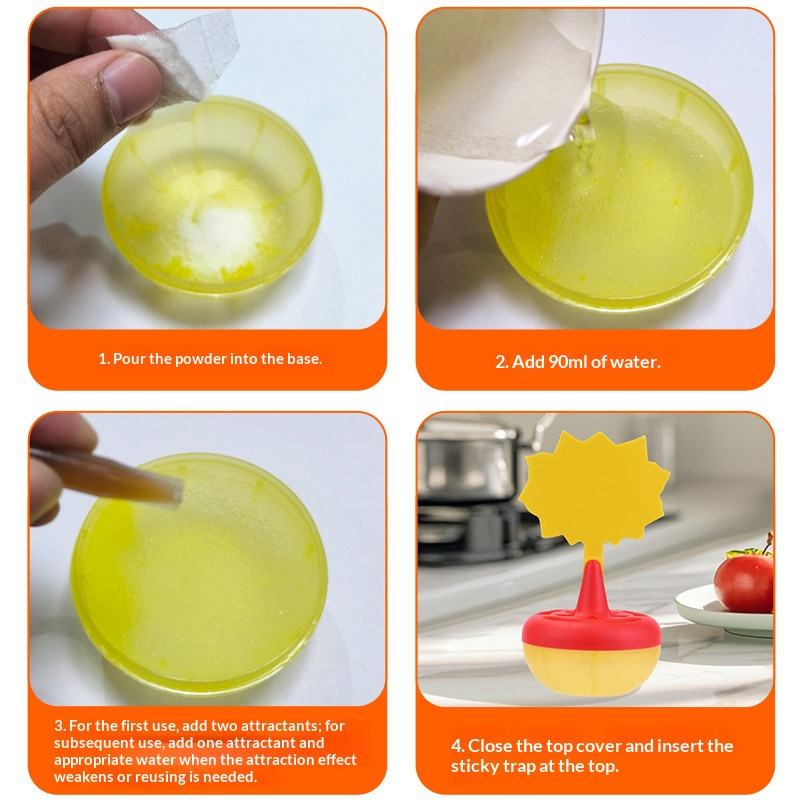 1. Pour the powder into the base.

2. Add 90ml of water.

3. For the first use, add two attractants; for subsequent use, add one attractant and appropriate water when the attraction effect weakens or reusing is needed.

4. Close the top cover and insert the sticky trap at the top.