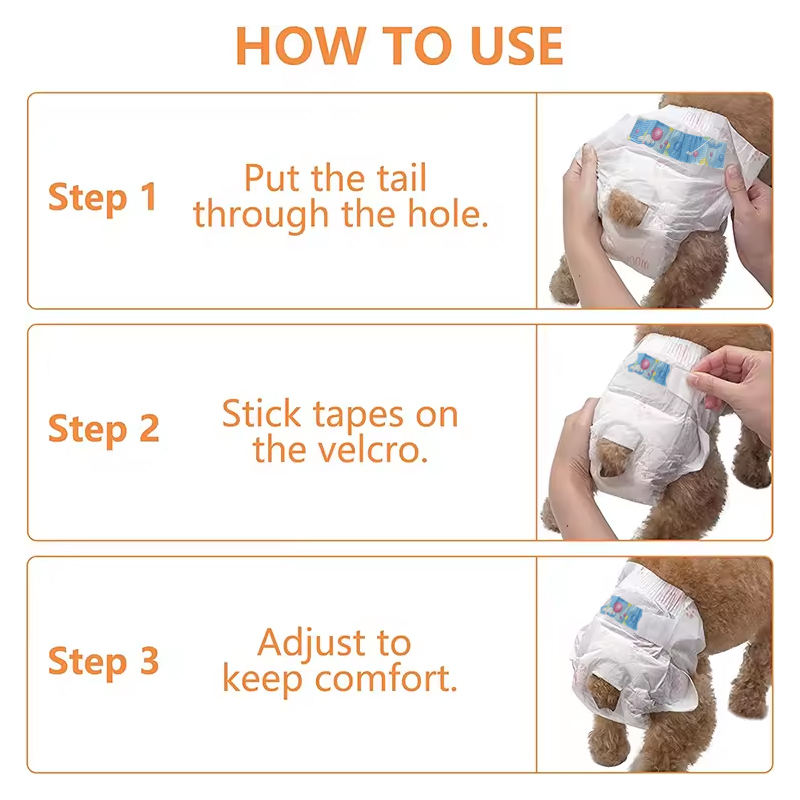 HOW TO USE

Step 1

Put the tail through the hole.

Step 2

Stick tapes on the velcro.

Step 3

Adjust to keep comfort.