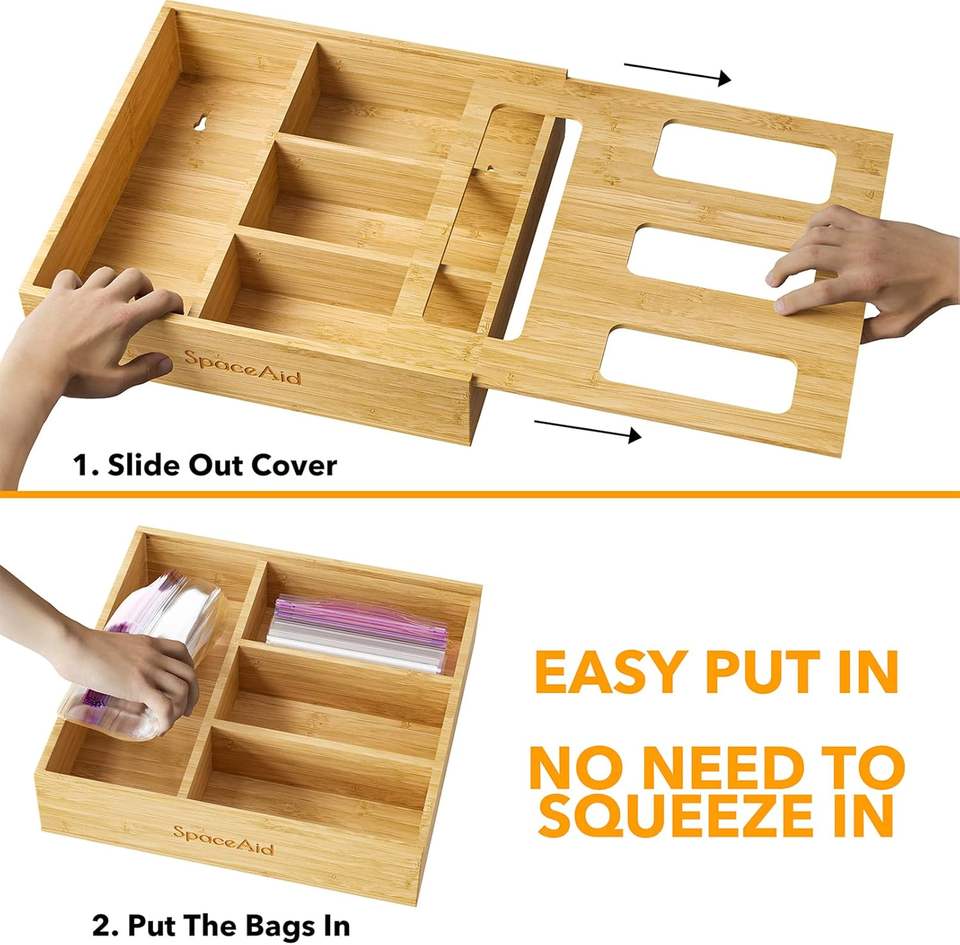 SpaceAid

1. Slide Out Cover

SpaceAid

EASY PUT IN

NO NEED TO SQUEEZE IN

2. Put The Bags In