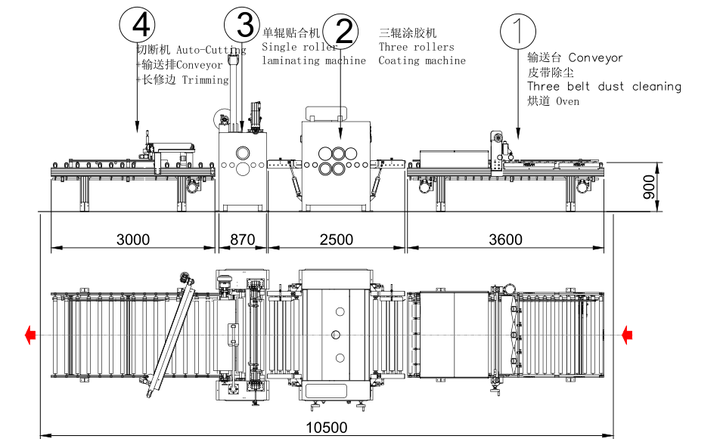 4
切断机 Auto-Cutting
-输送排Conveyor
-长修边 Trimming

3

单辊贴合机
Single roller
laminating machine

2

三辊涂胶机
Three rollers
Coating machine

1

输送台 Conveyor
皮带除尘
Three belt dust cleaning
烘道 Oven

900

3000
870
2500
3600

10500