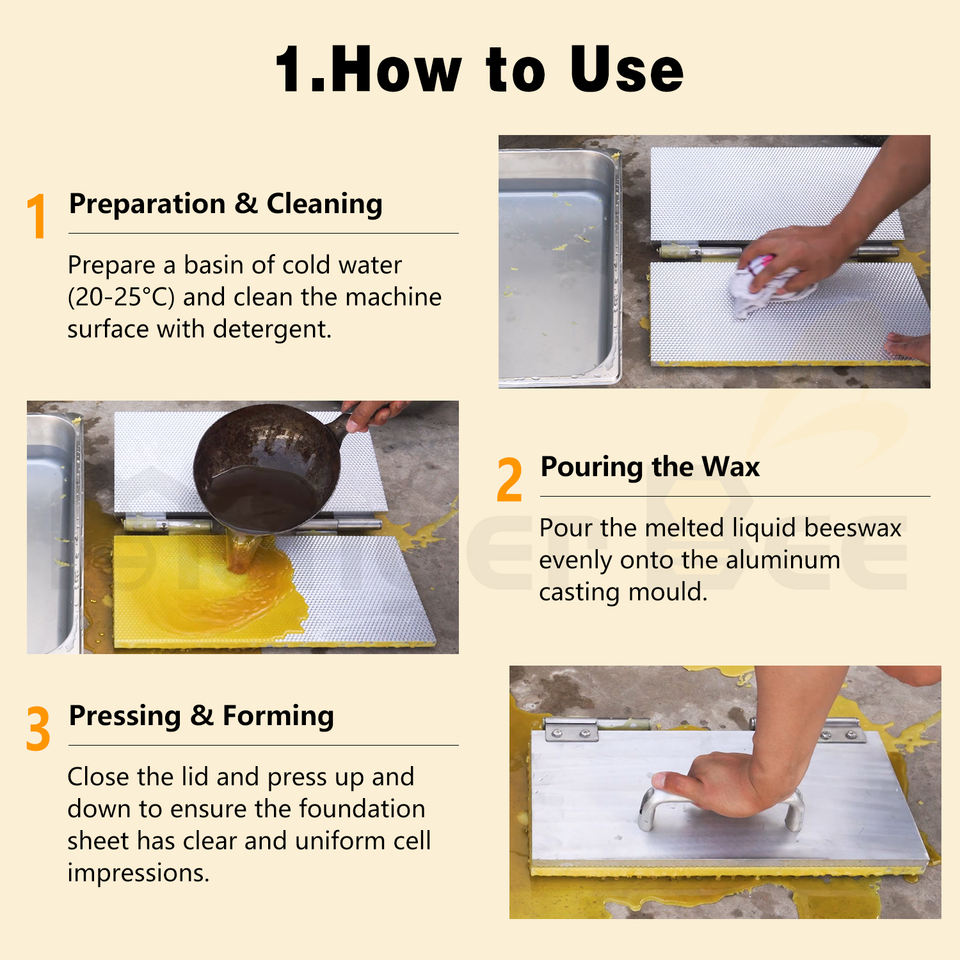 1.How to Use

1 Preparation & Cleaning

Prepare a basin of cold water (20-25°C) and clean the machine surface with detergent.

2 Pouring the Wax

Pour the melted liquid beeswax evenly onto the aluminum casting mould.

3 Pressing & Forming

Close the lid and press up and down to ensure the foundation sheet has clear and uniform cell impressions.