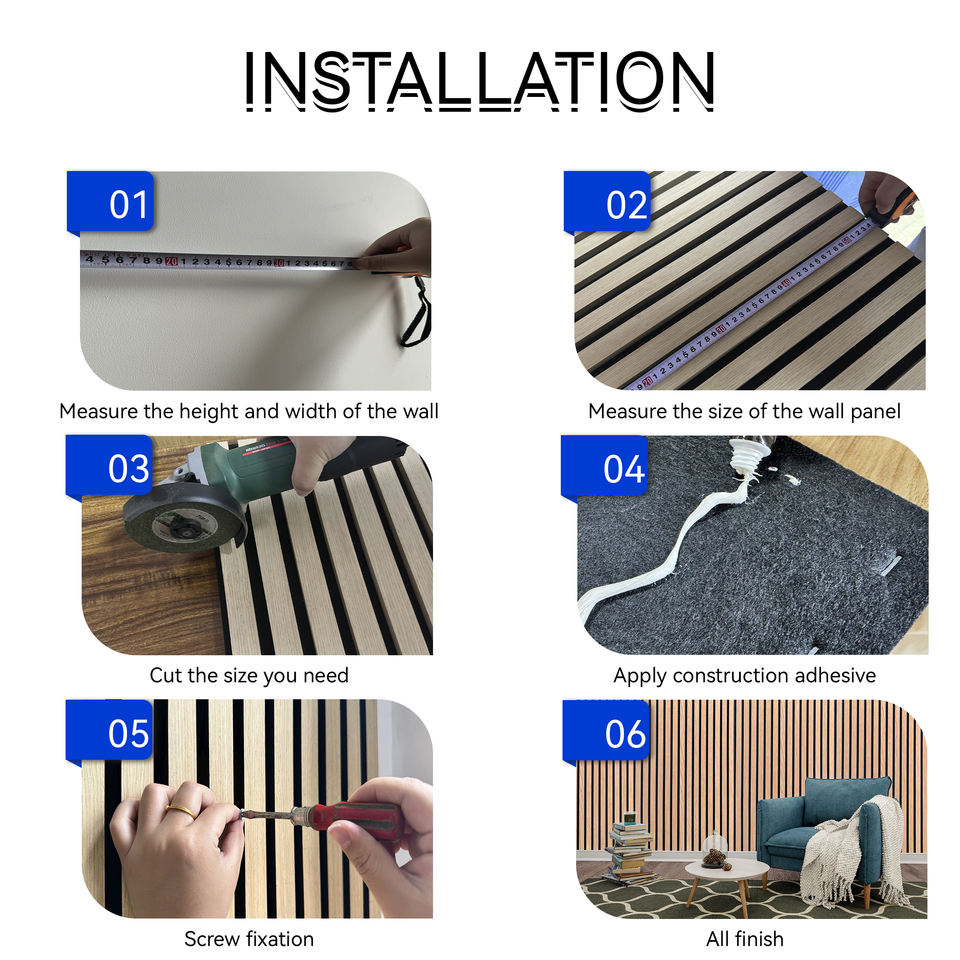 INSTALLATION

01

Measure the height and width of the wall

02

Measure the size of the wall panel

03

Cut the size you need

04

Apply construction adhesive

05

Screw fixation

06

All finish