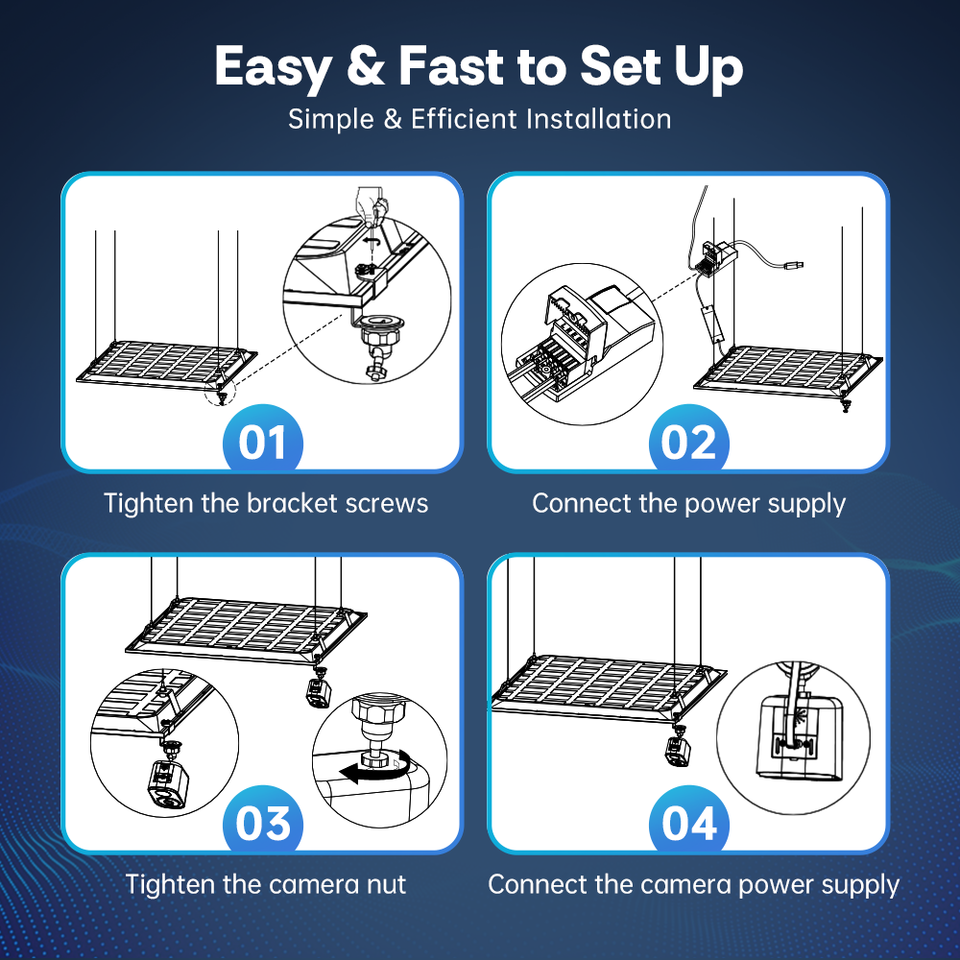 Easy & Fast to Set Up
Simple & Efficient Installation

01
Tighten the bracket screws

02
Connect the power supply

03
Tighten the camera nut

04
Connect the camera power supply