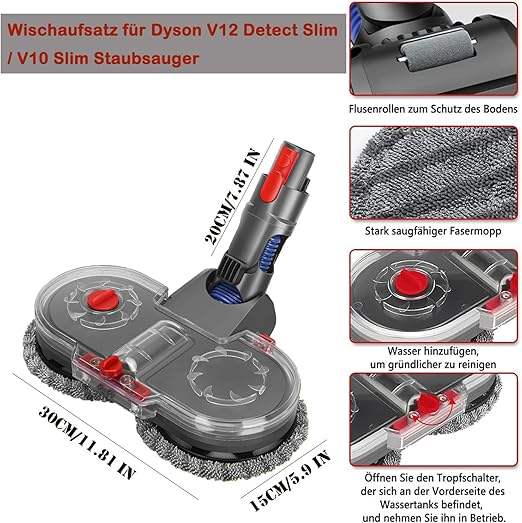 Wischaufsatz für Dyson V12 Detect Slim / V10 Slim Staubsauger

20CM/7.87 IN

30CM/11.81 IN

15CM/5.9 IN

Flusenrollen zum Schutz des Bodens

Stark saugfähiger Fasermopp

Wasser hinzufügen, um gründlicher zu reinigen

Öffnen Sie den Tropfschalter, der sich an der Vorderseite des Wassertanks befindet, und nehmen Sie ihn in Betrieb.