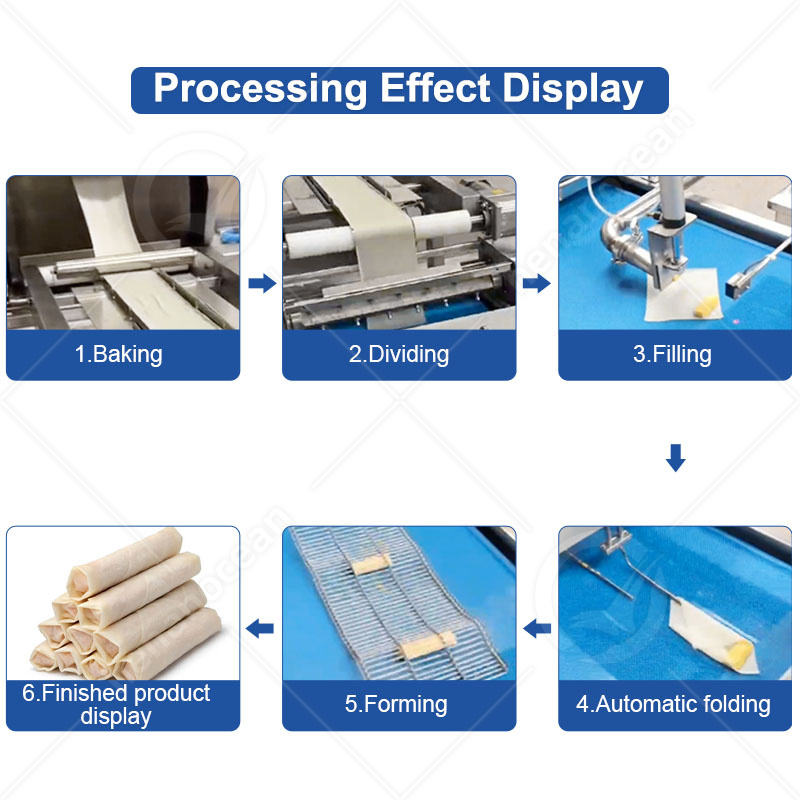 Processing Effect Display

1.Baking

2.Dividing

3.Filling

4.Automatic folding

5.Forming

6.Finished product display