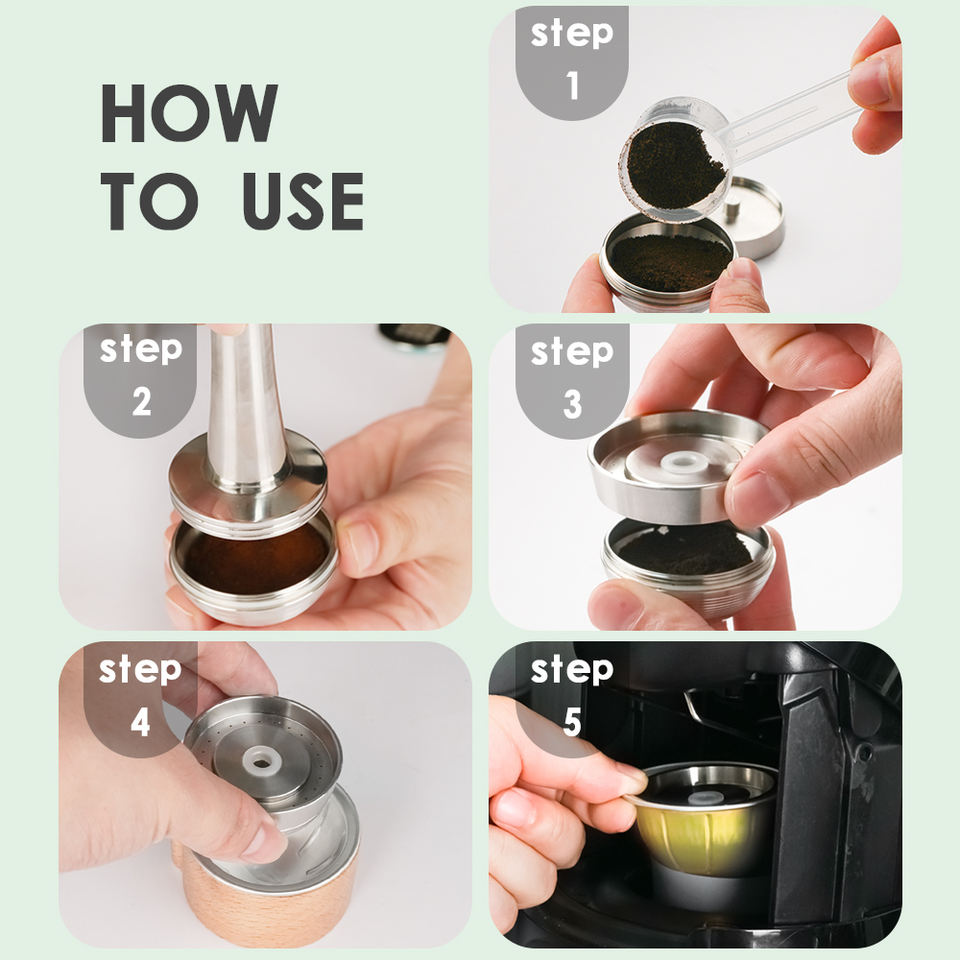 HOW TO USE

step 1

step 2

step 3

step 4

step 5