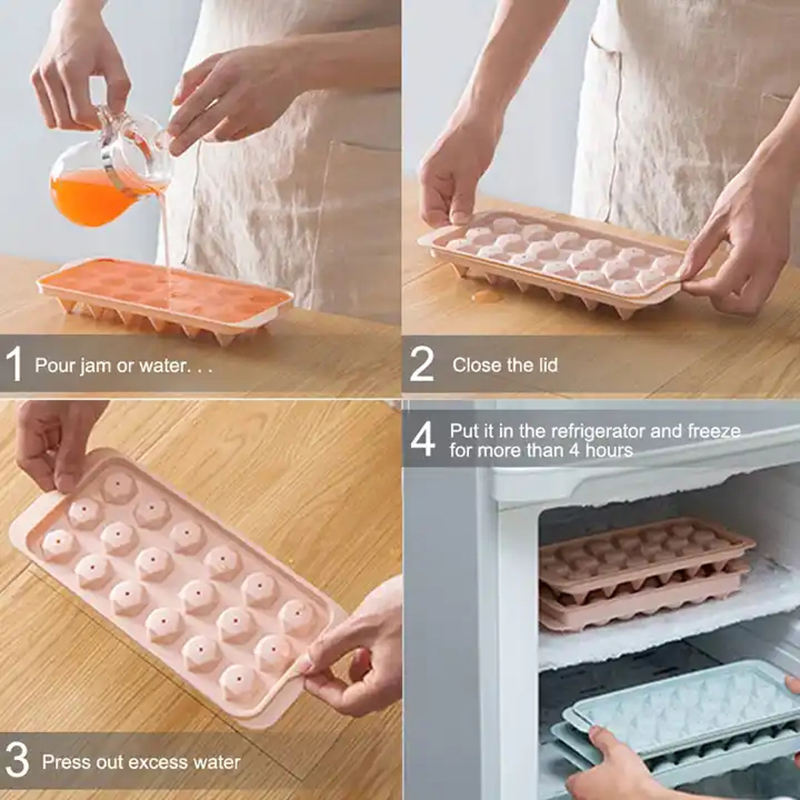 1 Pour jam or water. . .

2 Close the lid

3 Press out excess water

4 Put it in the refrigerator and freeze for more than 4 hours