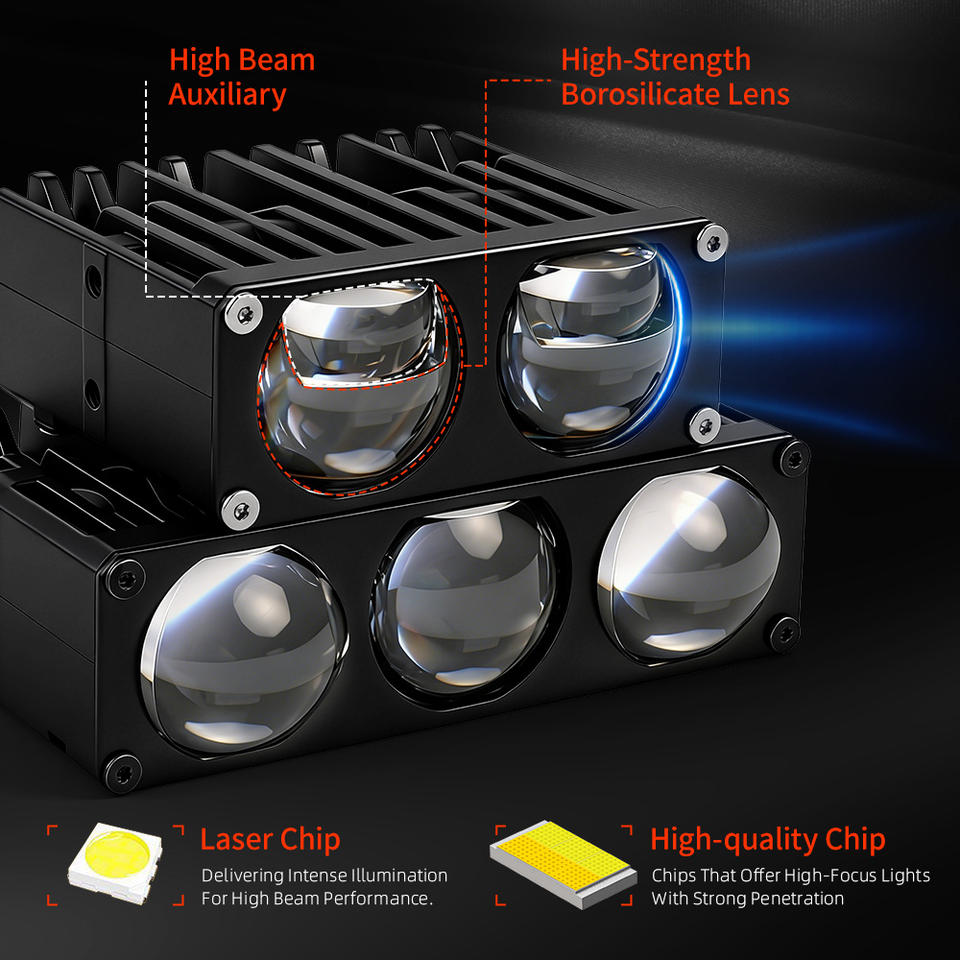 High Beam Auxiliary

High-Strength Borosilicate Lens

Laser Chip
Delivering Intense Illumination For High Beam Performance.

High-quality Chip
Chips That Offer High-Focus Lights With Strong Penetration