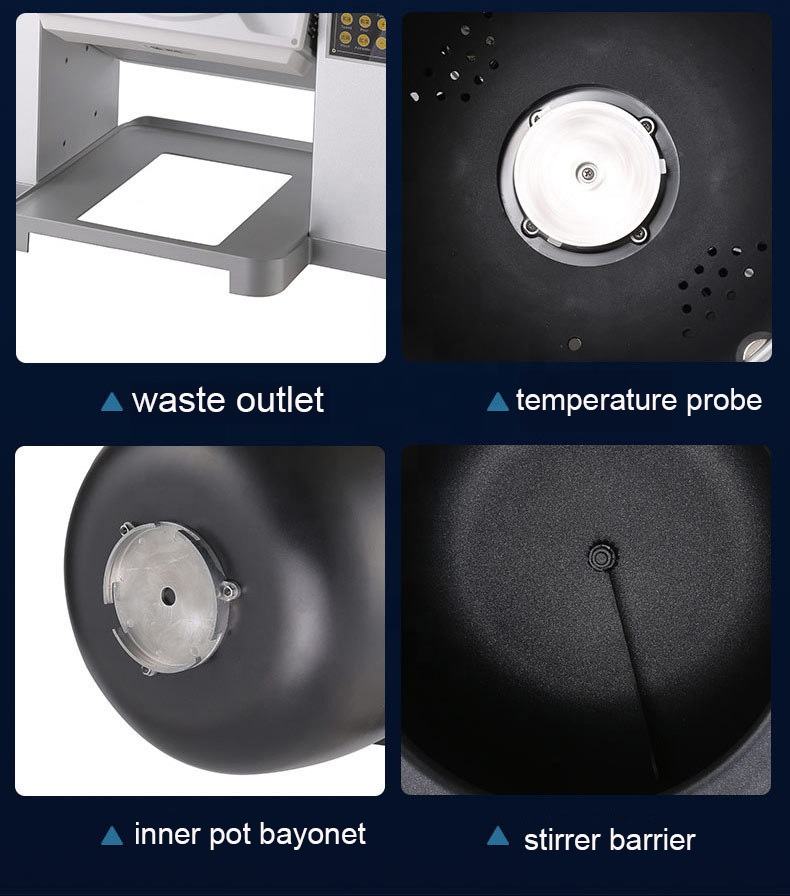 ▲ waste outlet

▲ temperature probe

▲ inner pot bayonet

▲ stirrer barrier