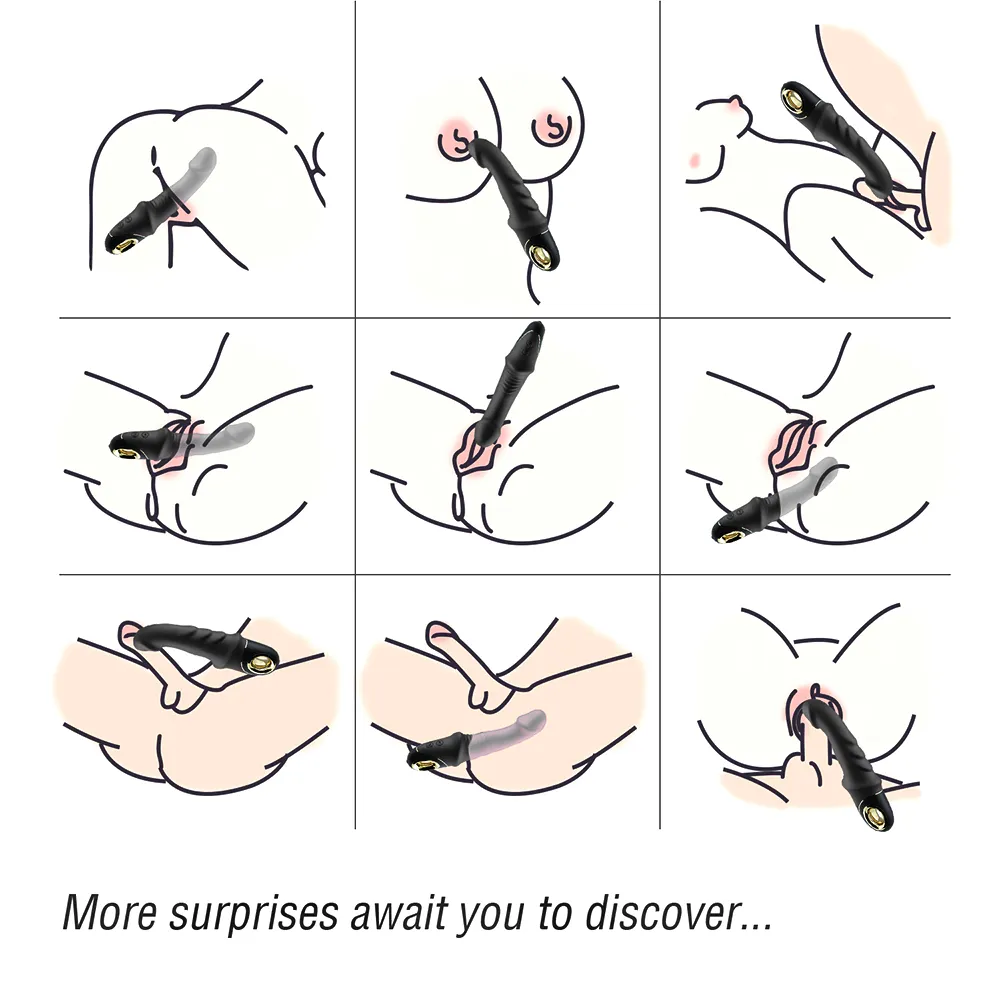 More surprises await you to discover...