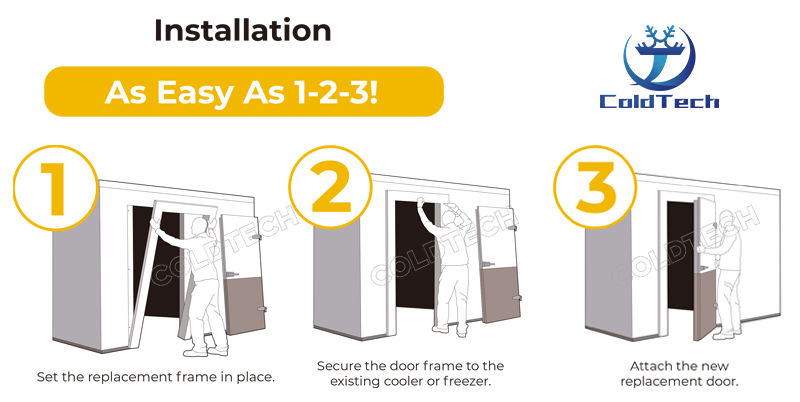 Installation

As Easy As 1-2-3!

ColdTech

1

COLDTECH

Set the replacement frame in place.

2

COLDTECH

Secure the door frame to the existing cooler or freezer.

3

COLDTECH

Attach the new replacement door.