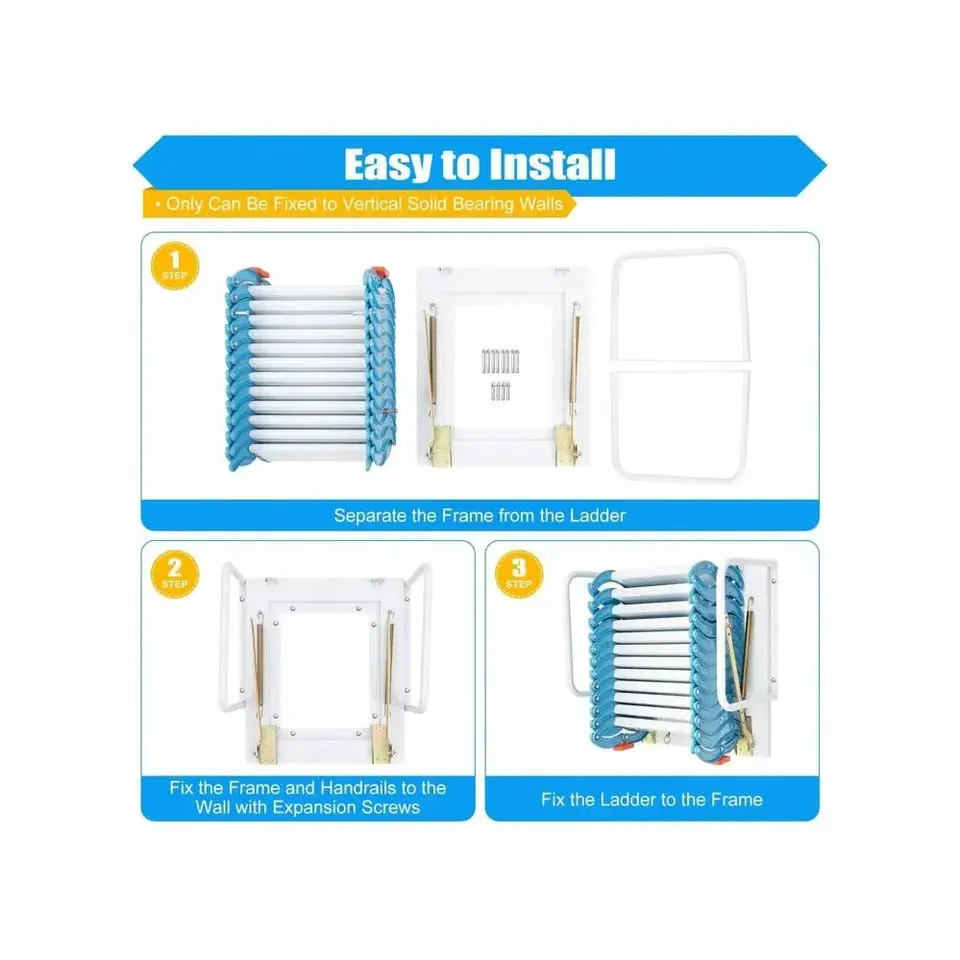 Easy to Install

• Only Can Be Fixed to Vertical Solid Bearing Walls

1 STEP

Separate the Frame from the Ladder

2 STEP

Fix the Frame and Handrails to the Wall with Expansion Screws

3 STEP

Fix the Ladder to the Frame