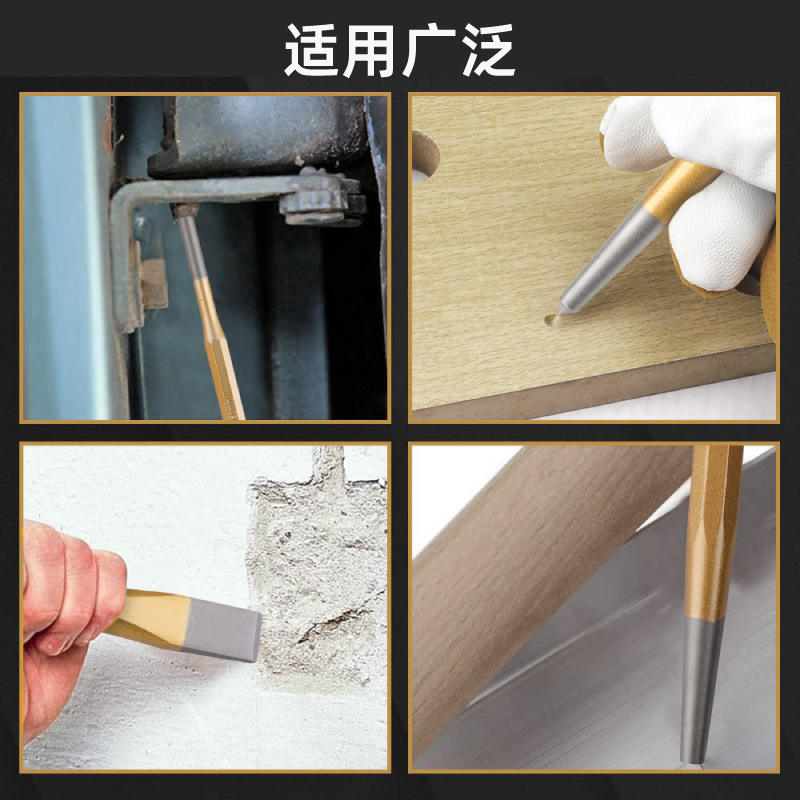 适用广泛