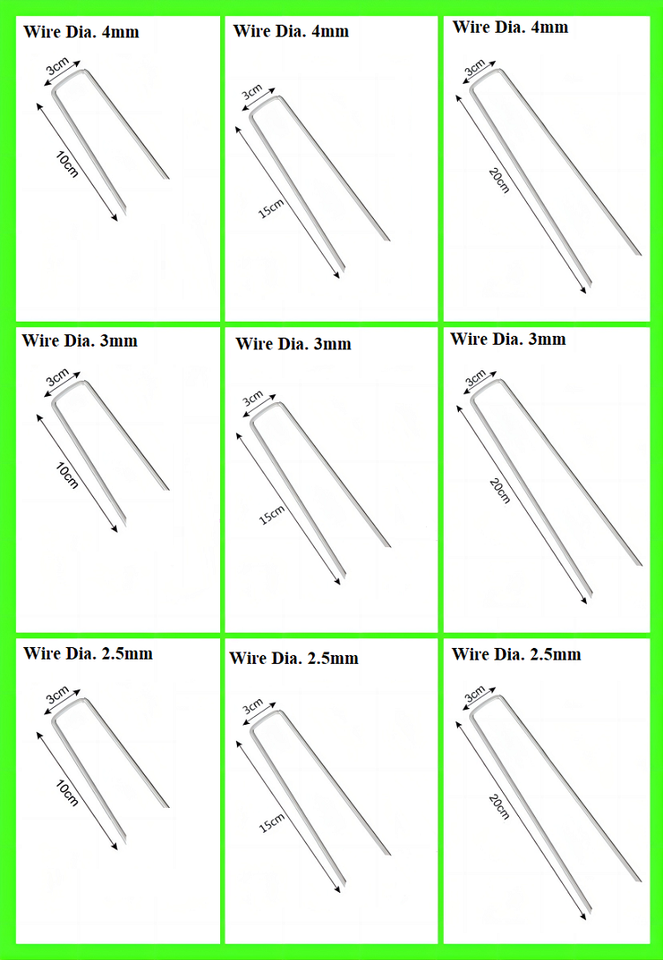 Wire Dia. 4mm

3cm

10cm

Wire Dia. 4mm

3cm

15cm

Wire Dia. 4mm

3cm

20cm

Wire Dia. 3mm

3cm

10cm

Wire Dia. 3mm

3cm

15cm

Wire Dia. 3mm

3cm

20cm

Wire Dia. 2.5mm

3cm

10cm

Wire Dia. 2.5mm

3cm

15cm

Wire Dia. 2.5mm

3cm

20cm