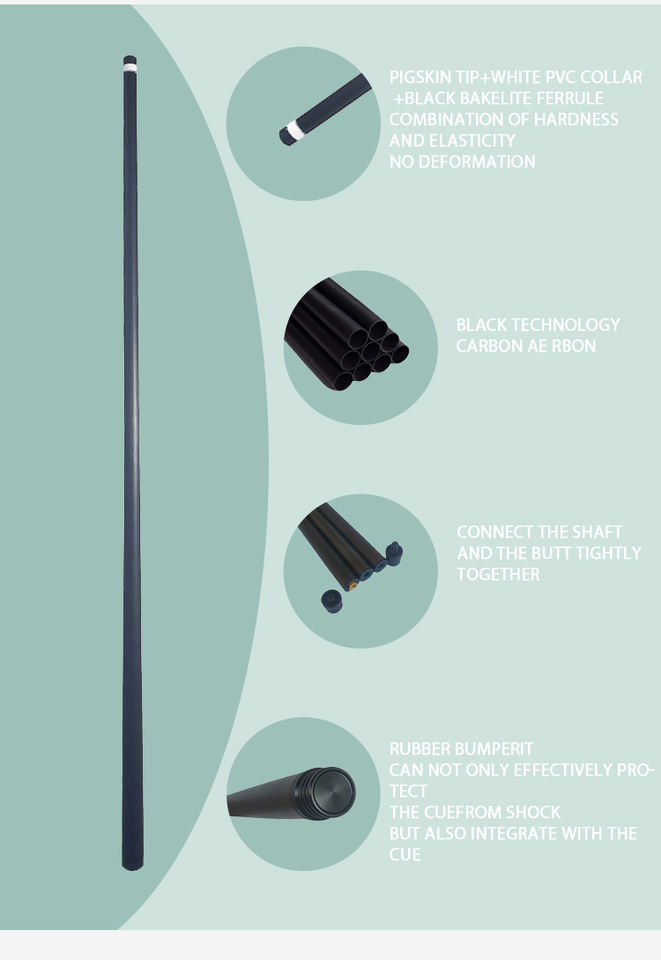 PIGSKIN TIP+WHITE PVC COLLAR +BLACK BAKELITE FERRULE COMBINATION OF HARDNESS AND ELASTICITY NO DEFORMATION

BLACK TECHNOLOGY CARBON AE RBON

CONNECT THE SHAFT AND THE BUTT TIGHTLY TOGETHER

RUBBER BUMPERIT CAN NOT ONLY EFFECTIVELY PROTECT THE CUEFROM SHOCK BUT ALSO INTEGRATE WITH THE CUE