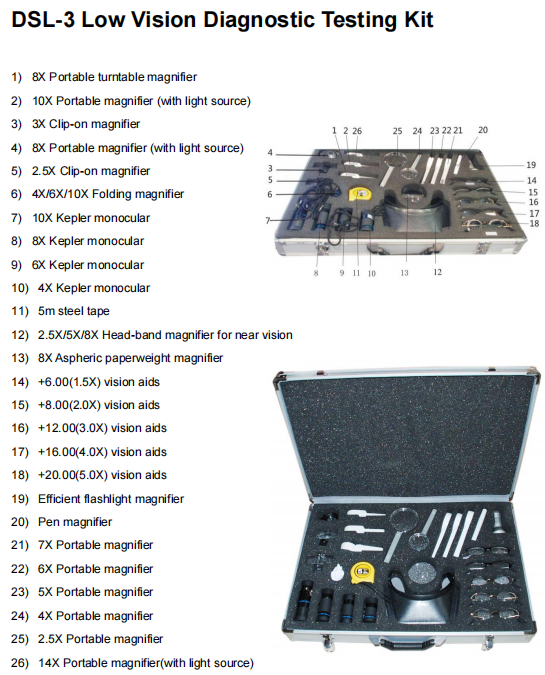 DSL-3 Low Vision Diagnostic Testing Kit

1) 8X Portable turntable magnifier
2) 10X Portable magnifier (with light source)
3) 3X Clip-on magnifier
4) 8X Portable magnifier (with light source)
5) 2.5X Clip-on magnifier
6) 4X/6X/10X Folding magnifier
7) 10X Kepler monocular
8) 8X Kepler monocular
9) 6X Kepler monocular
10) 4X Kepler monocular
11) 5m steel tape
12) 2.5X/5X/8X Head-band magnifier for near vision
13) 8X Aspheric paperweight magnifier
14) +6.00(1.5X) vision aids
15) +8.00(2.0X) vision aids
16) +12.00(3.0X) vision aids
17) +16.00(4.0X) vision aids
18) +20.00(5.0X) vision aids
19) Efficient flashlight magnifier
20) Pen magnifier
21) 7X Portable magnifier
22) 6X Portable magnifier
23) 5X Portable magnifier
24) 4X Portable magnifier
25) 2.5X Portable magnifier
26) 14X Portable magnifier(with light source)

1 2 26 25 24 23 22 21 20
4
3
5
6
7
19
14
15
16
17
18
8 9 11 10 13 12